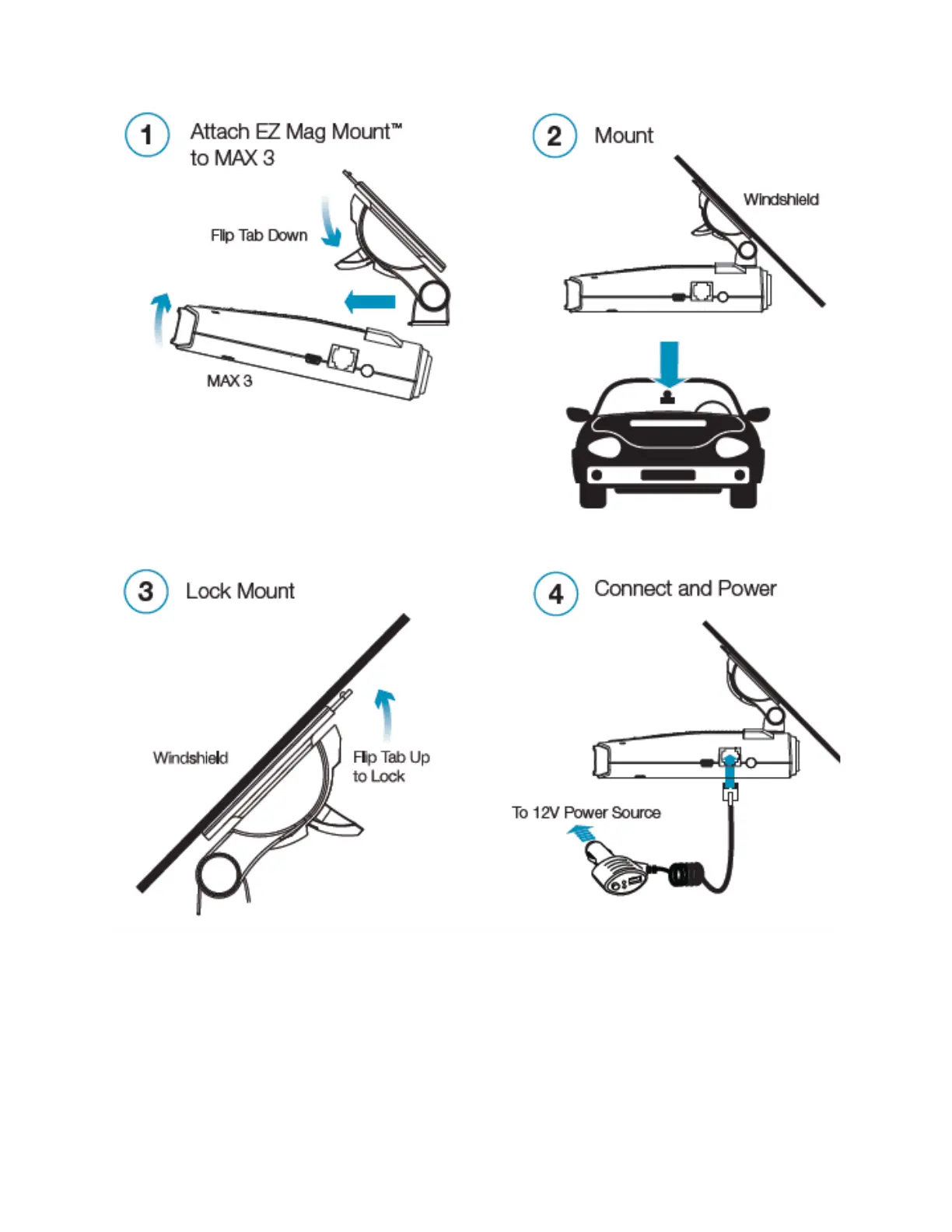 1 Attach EZ Mag Mount™ to MAX 3

Flip Tab Down

MAX 3

2 Mount

Windshield

3 Lock Mount

Windshield

Flip Tab Up to Lock

4 Connect and Power

To 12V Power Source