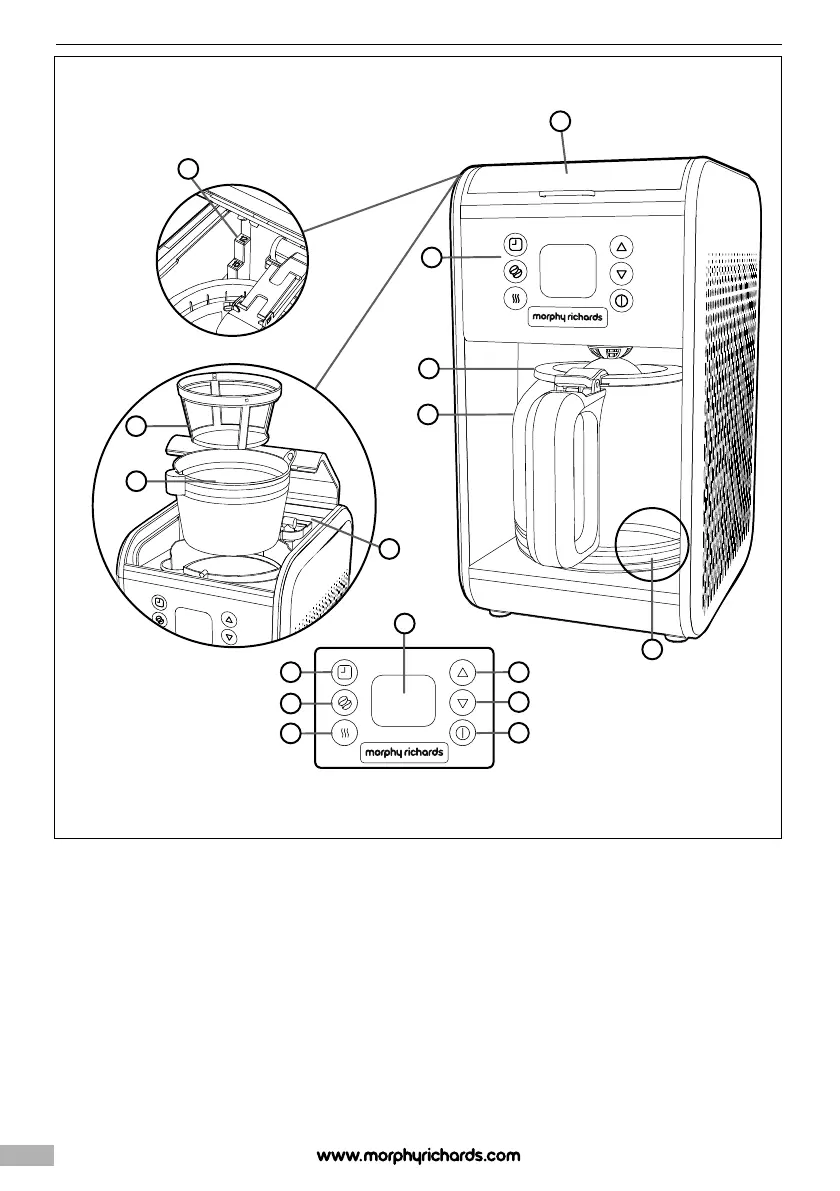 morphy richards

morphy richards

www.morphyrichards.com