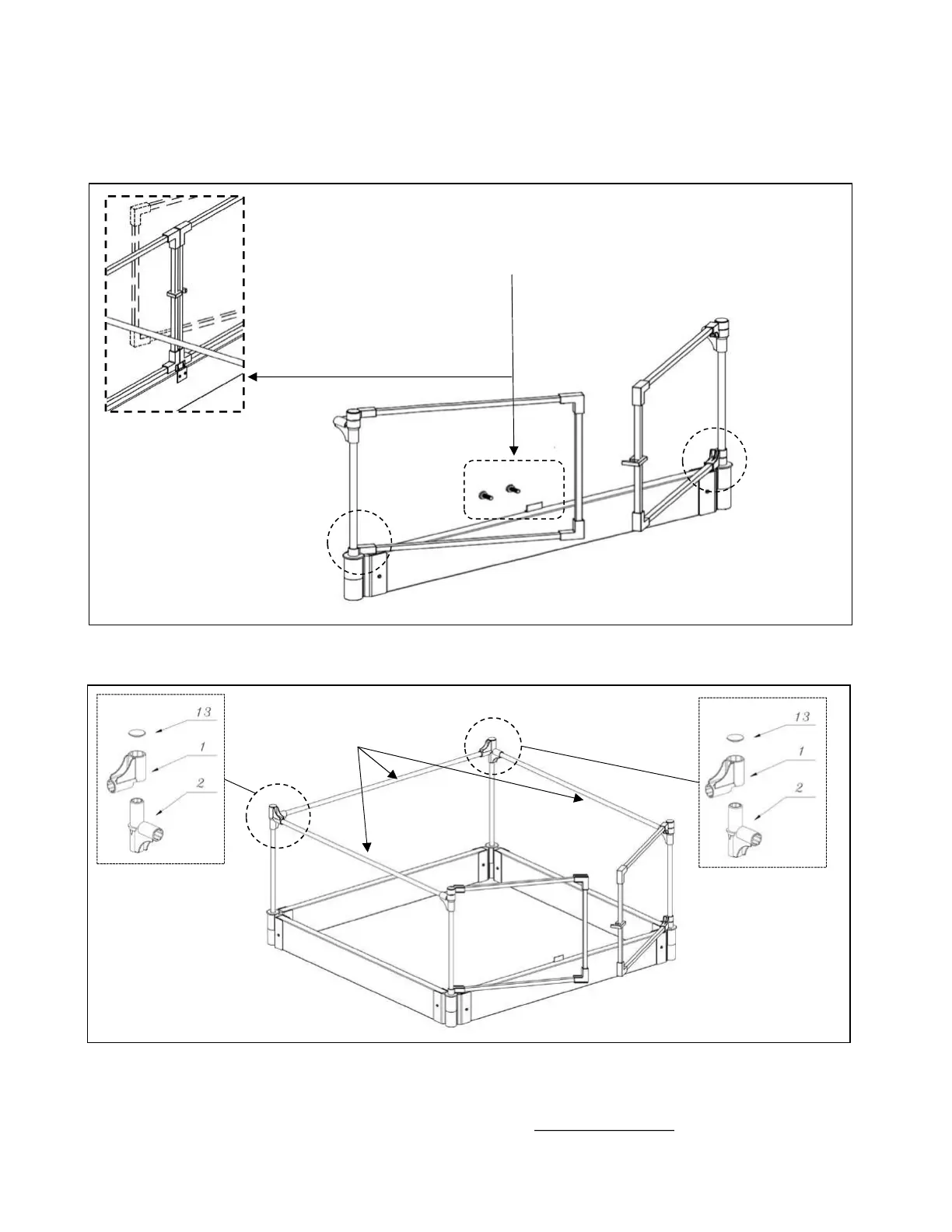 13

1

2

13

1

2