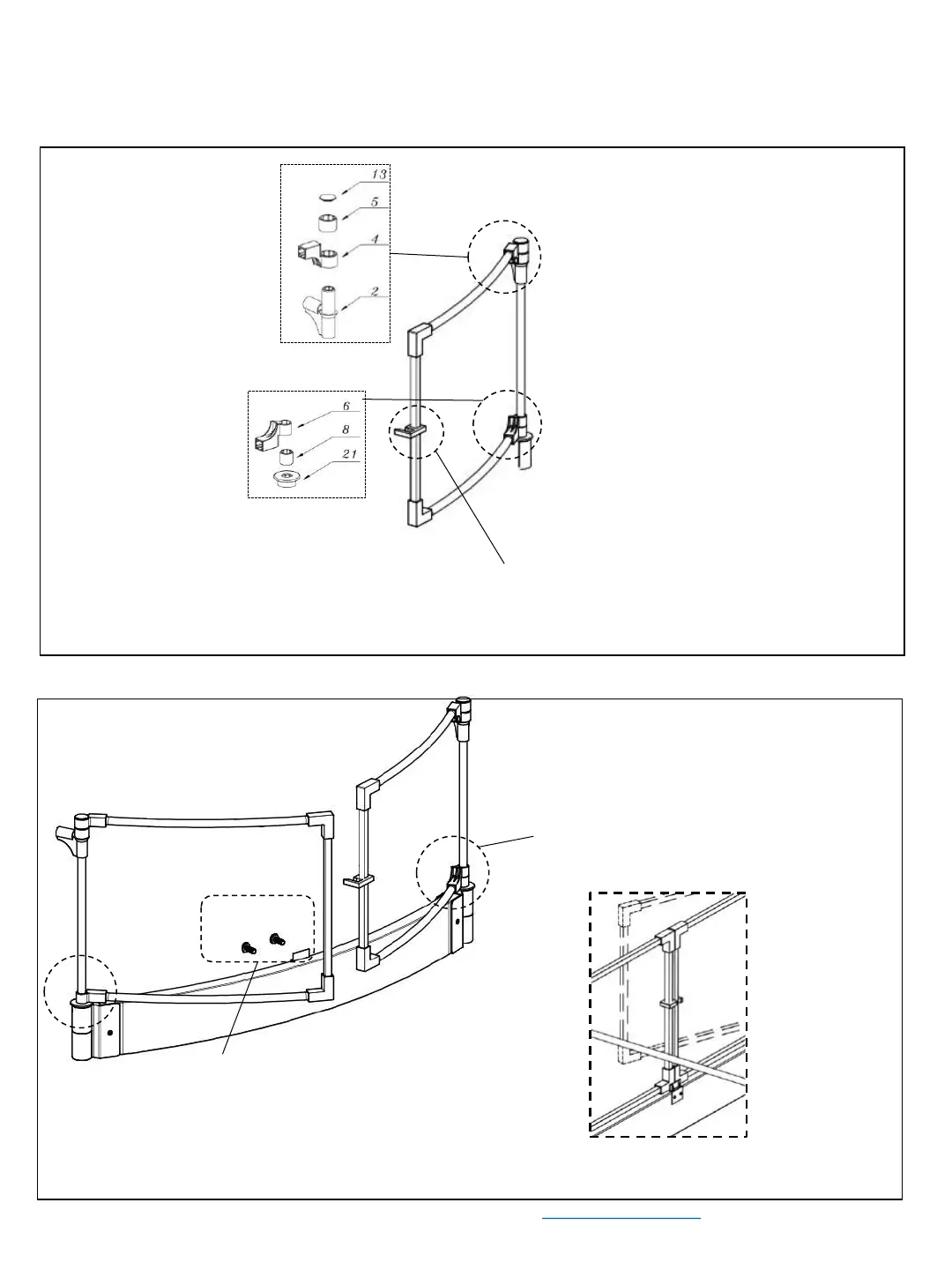 13
5
4
2
6
8
21