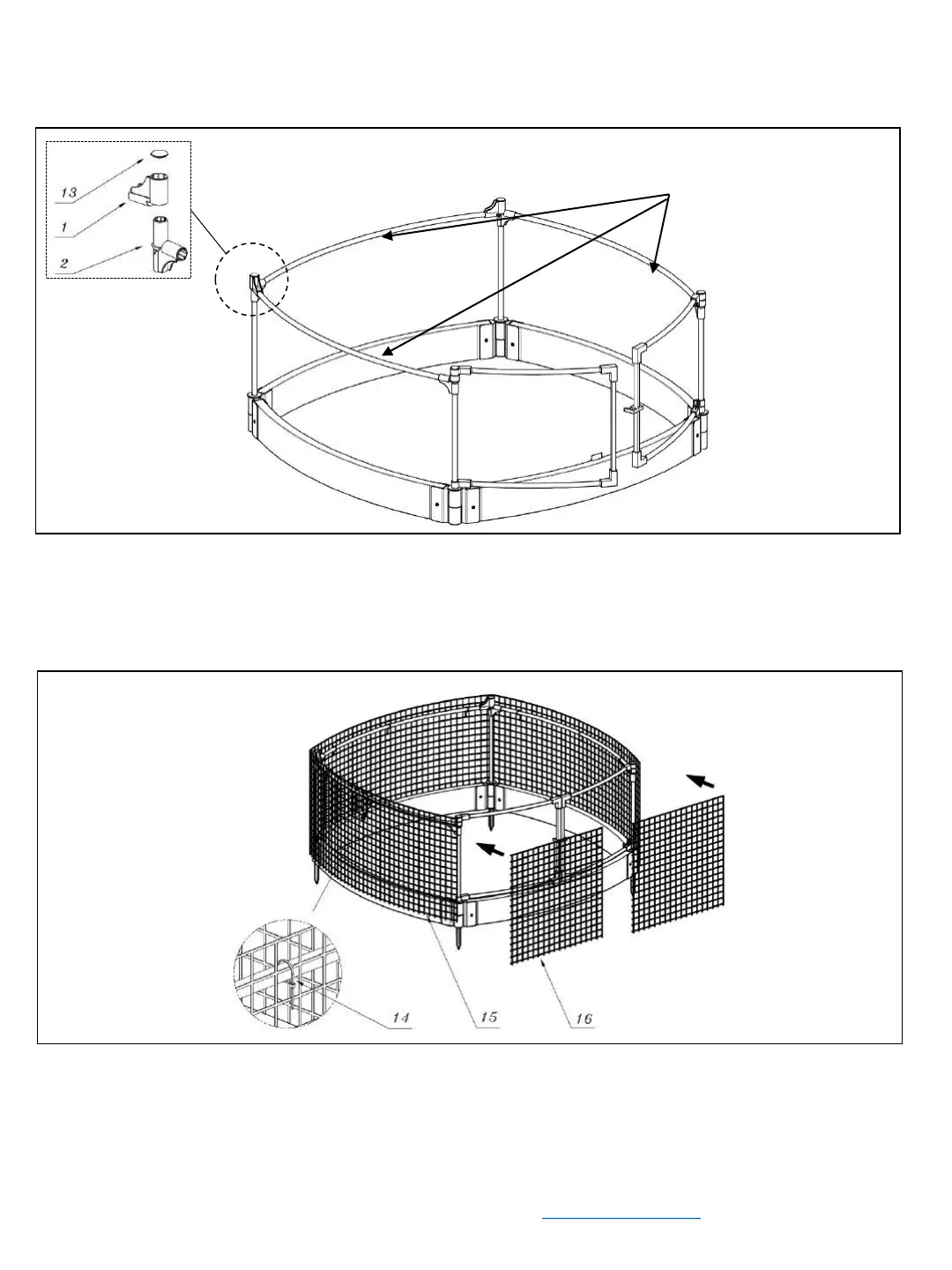 13
1
2

14
15
16