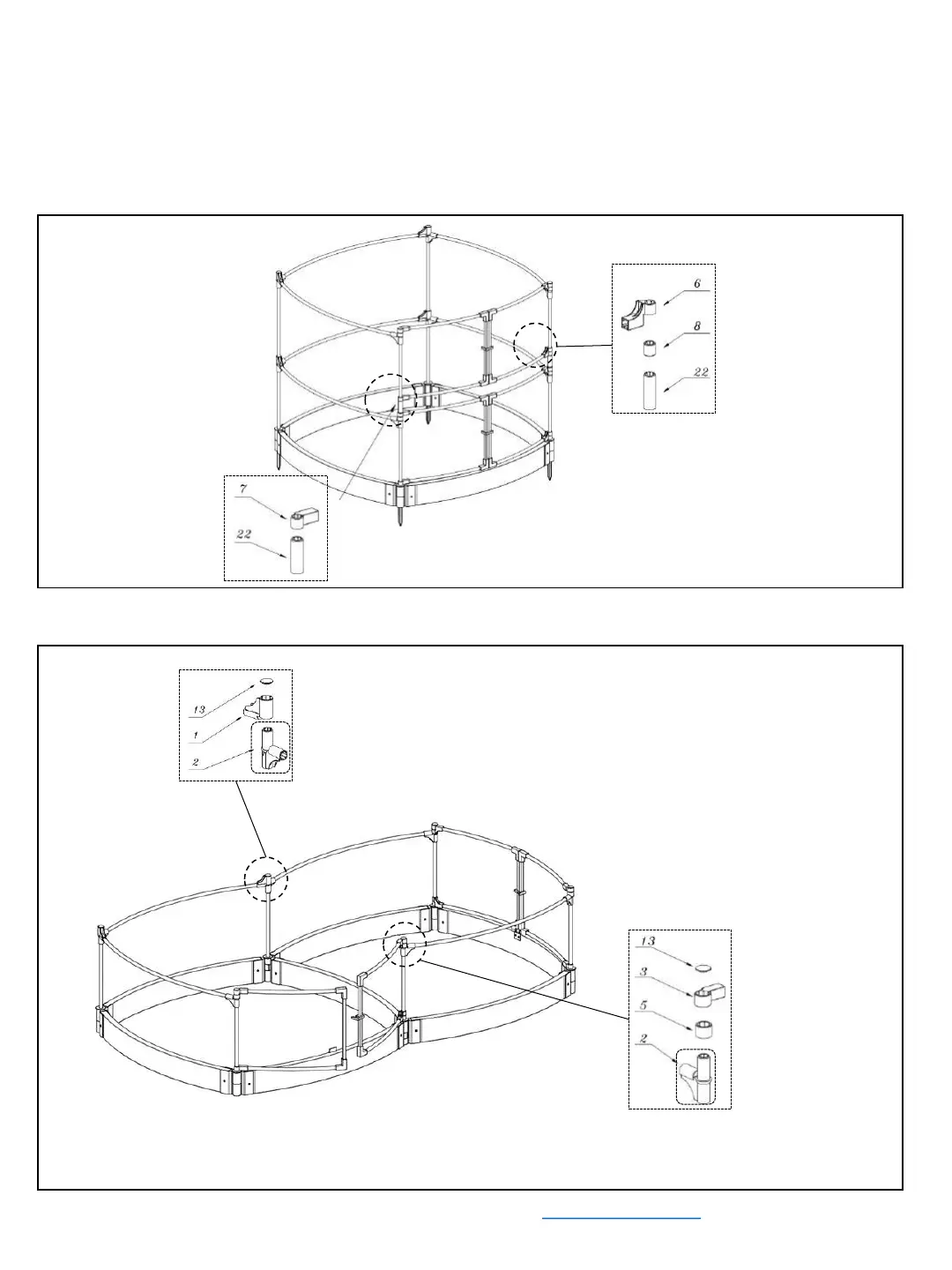 6
8
22
7
22

13
1
2
13
3
5
2