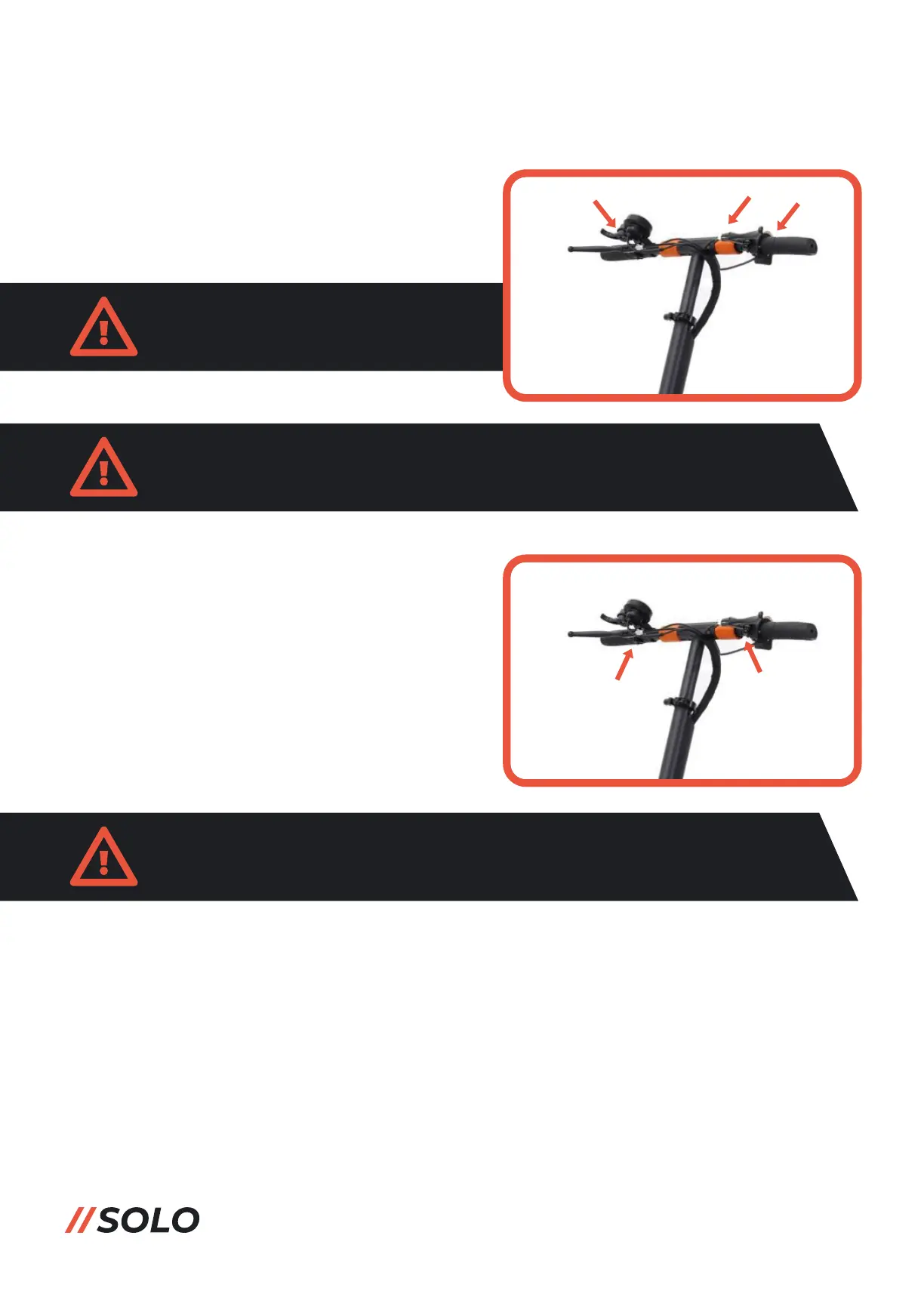 //SOLO