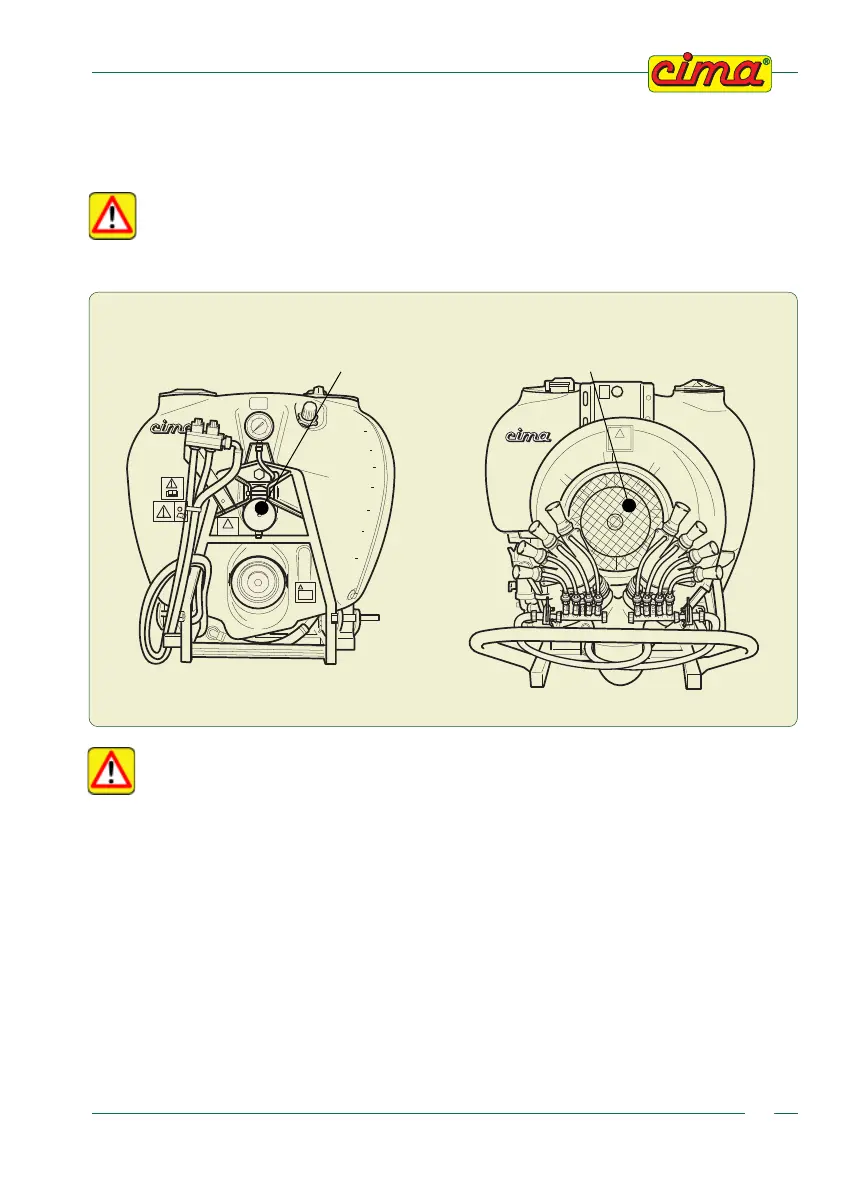 cima®

cima

cima