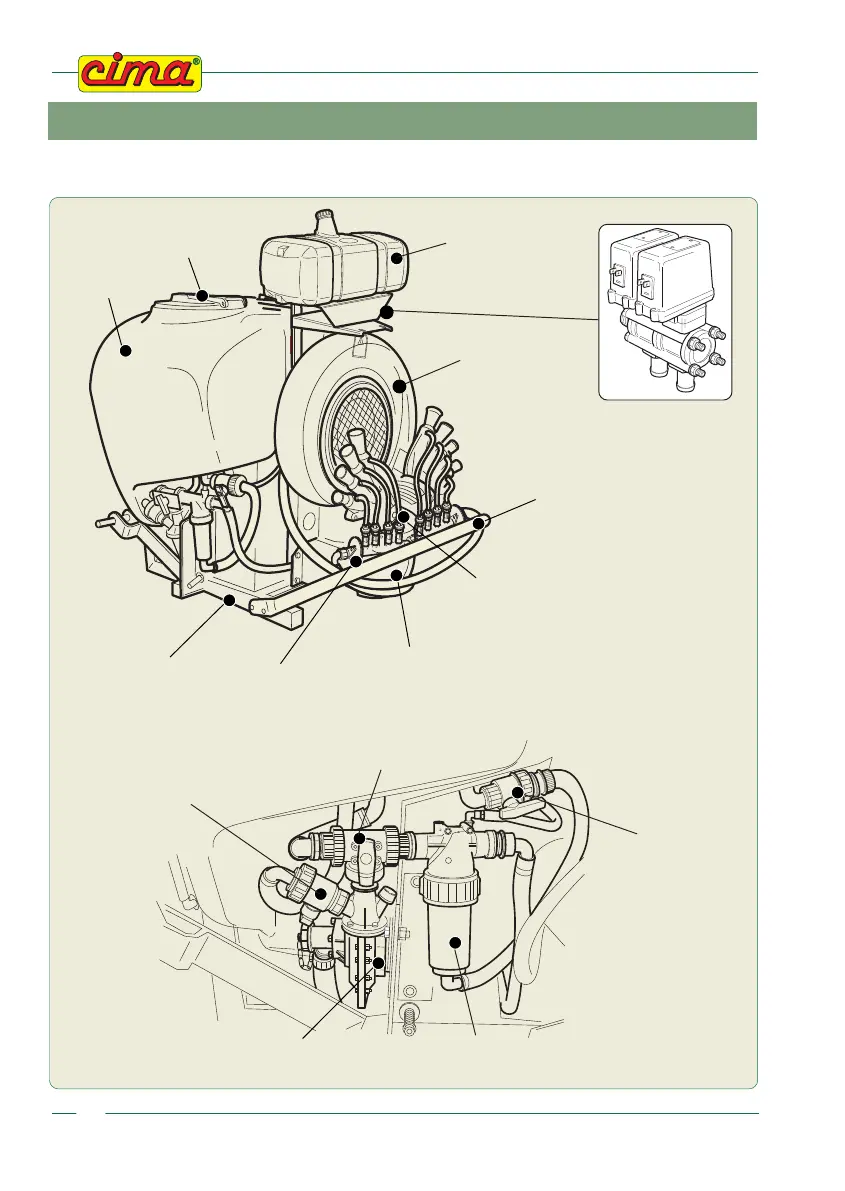 cima®