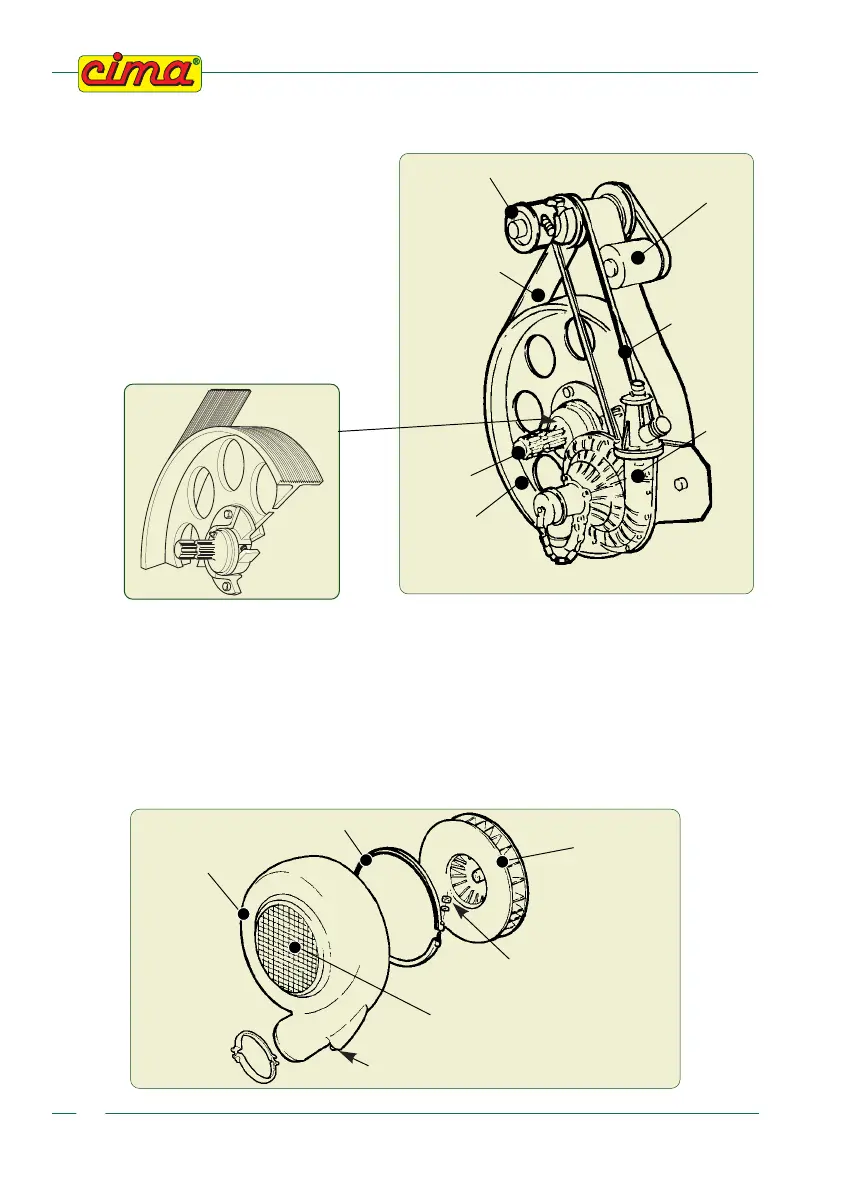 cima®