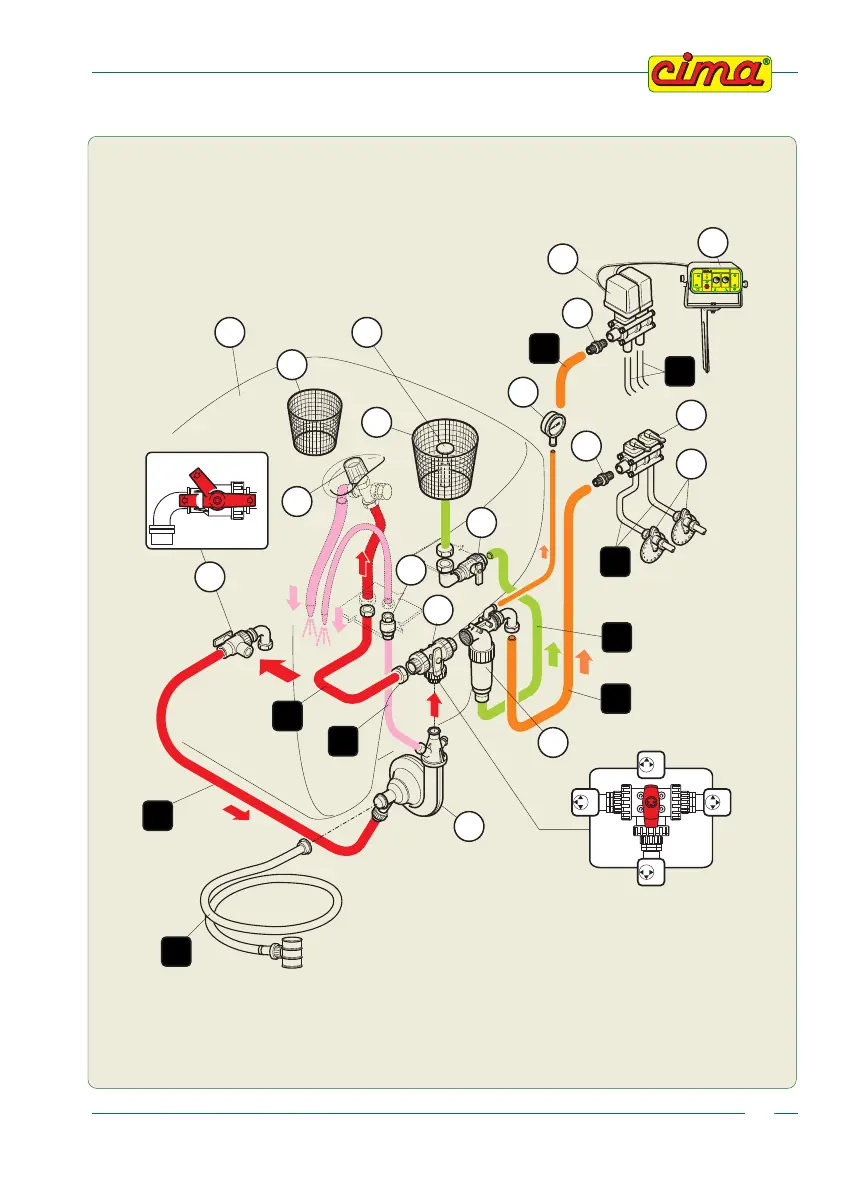 cima®