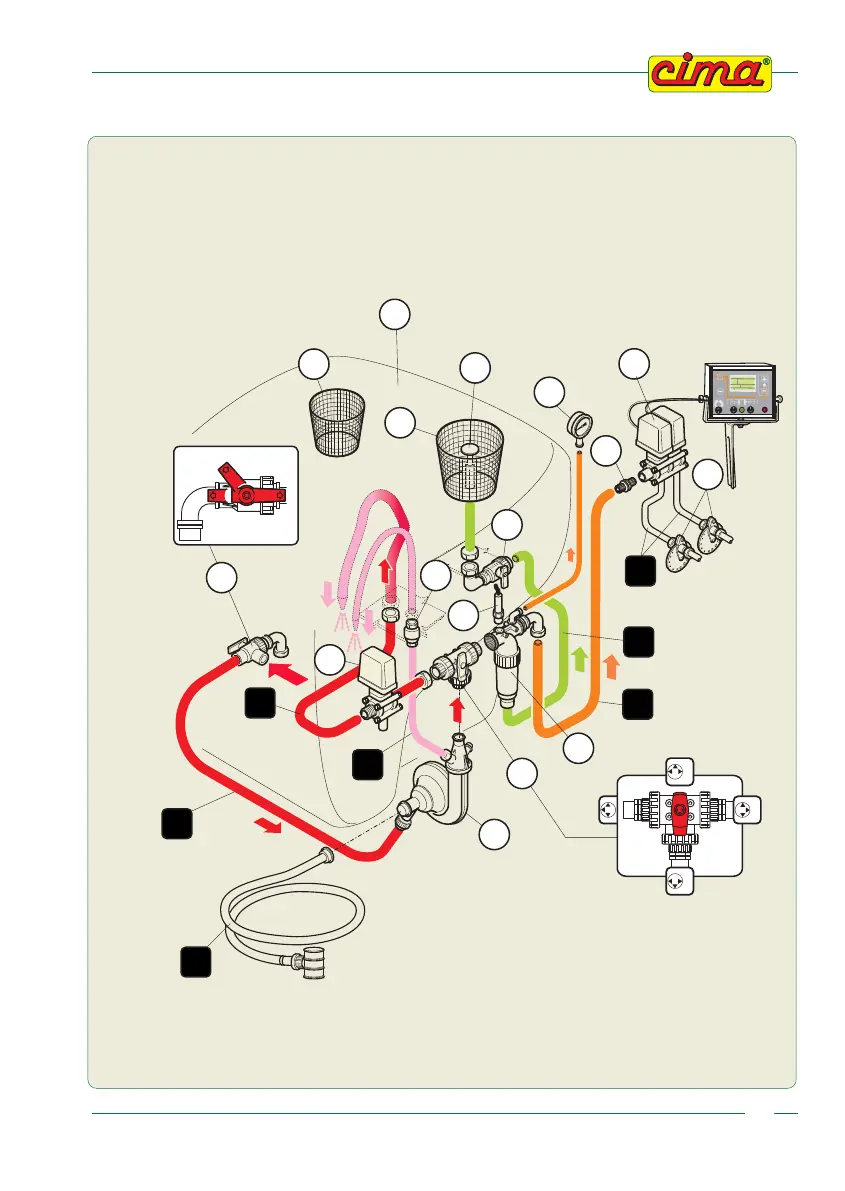 cima®