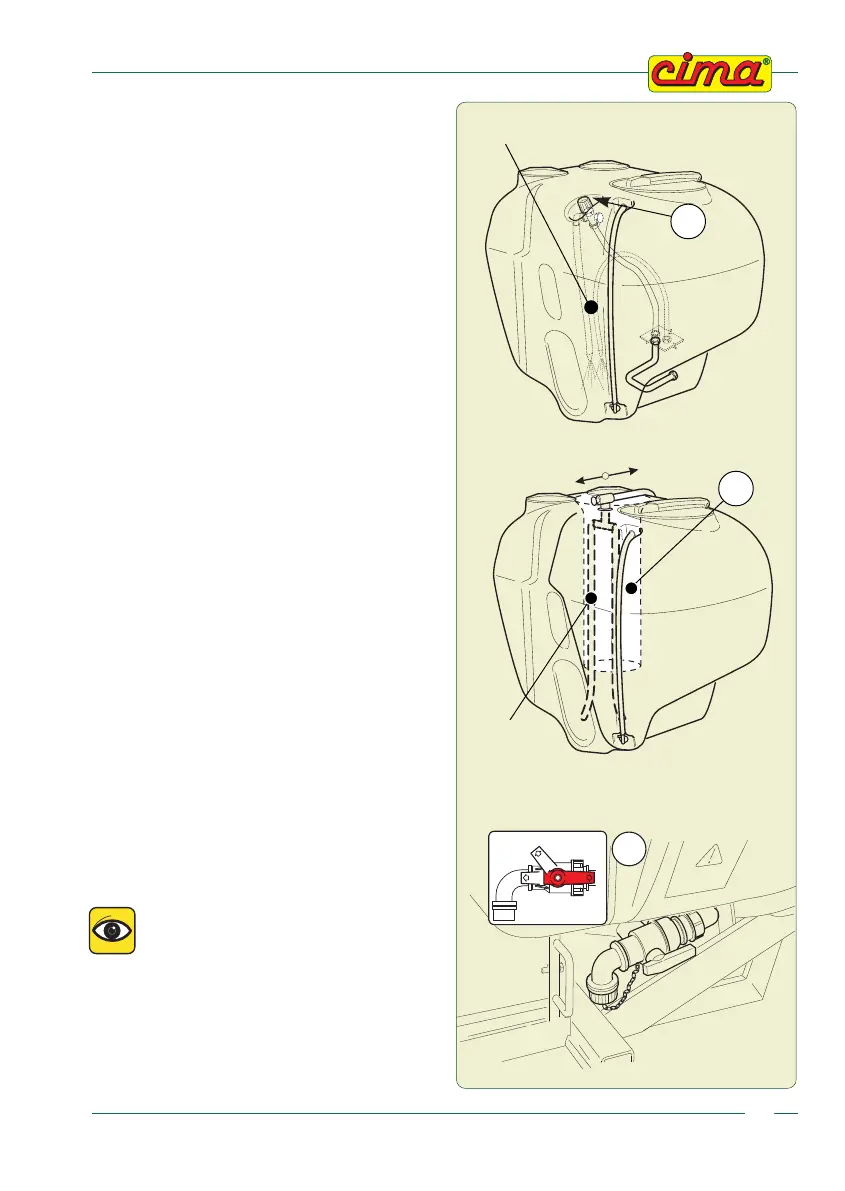 cima®