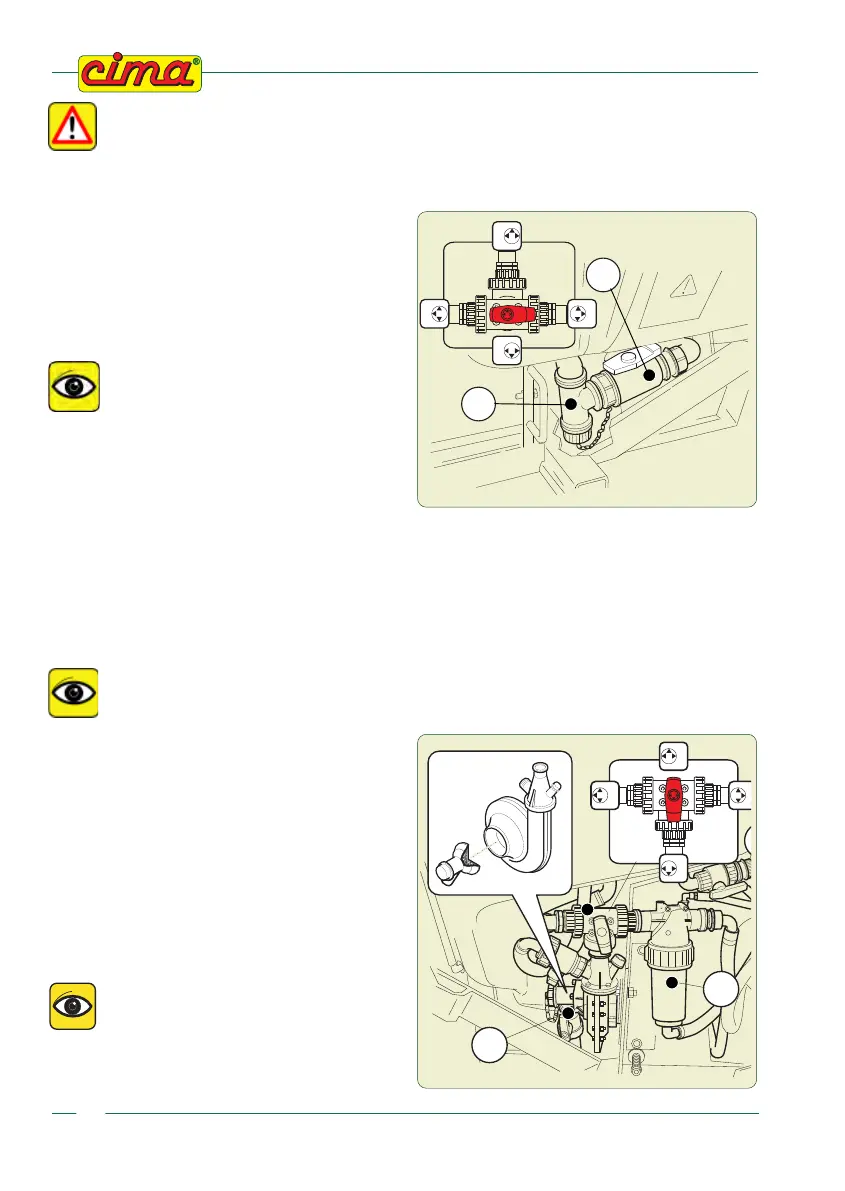 cima®