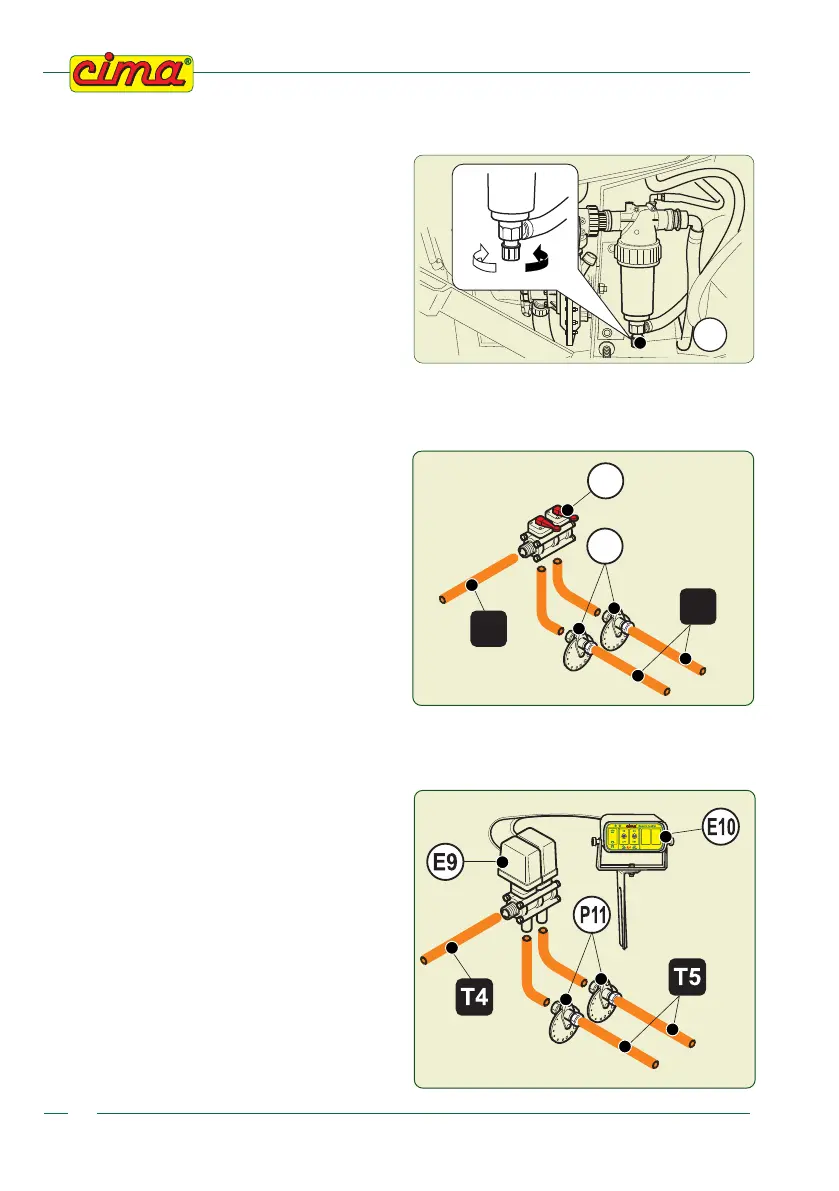 cima®

E9

E10

P11

T4

T5