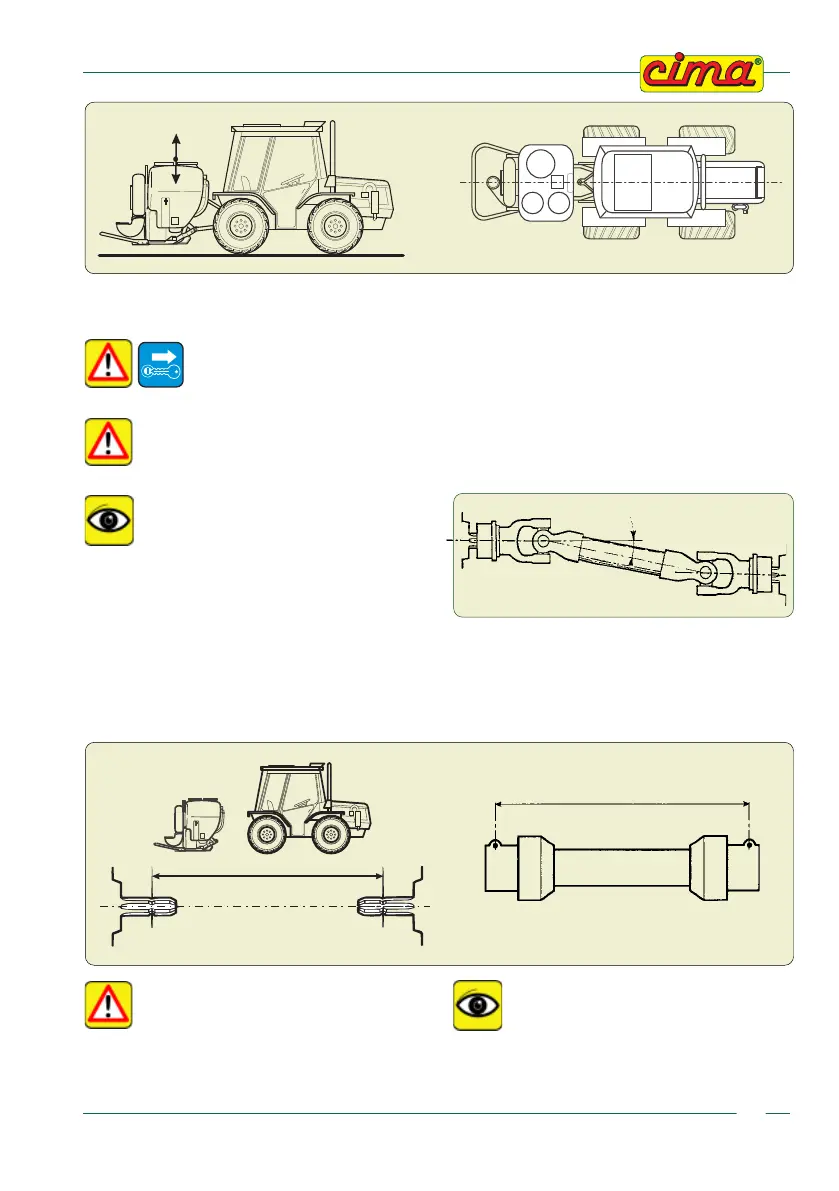 cima®