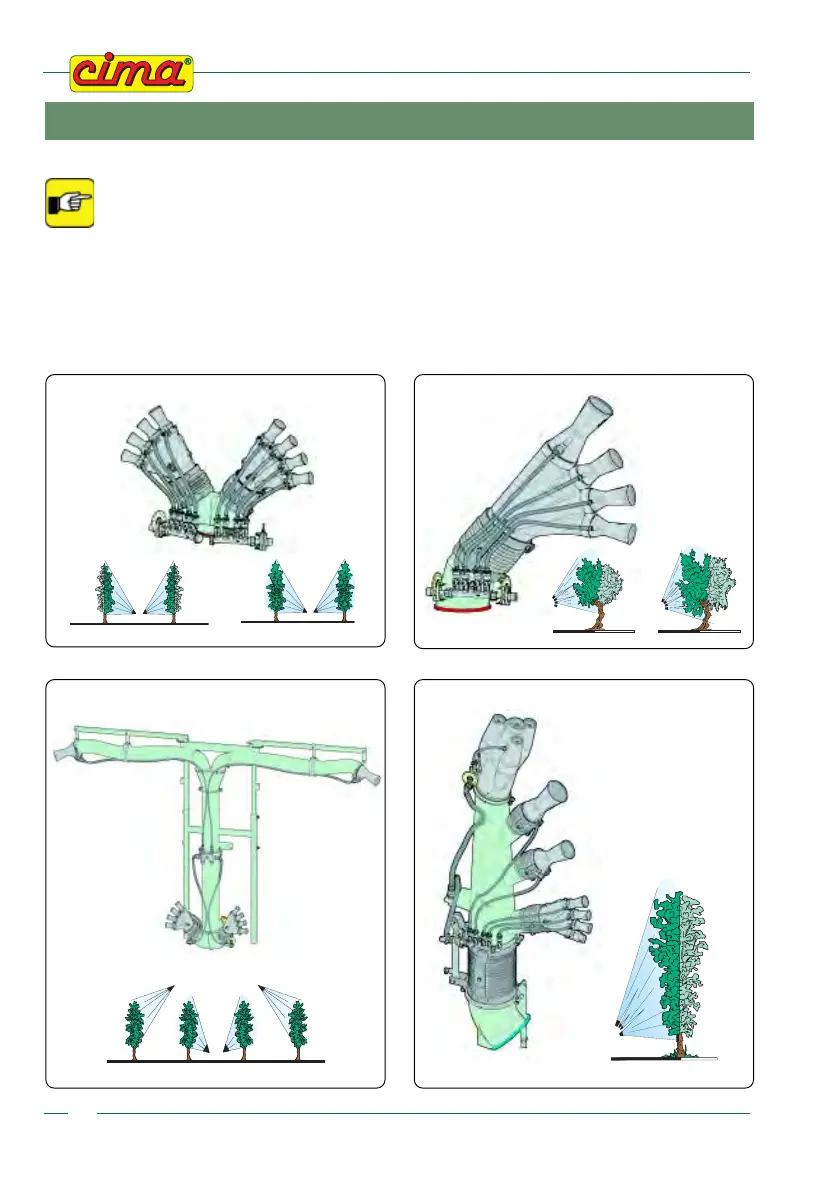 cima®