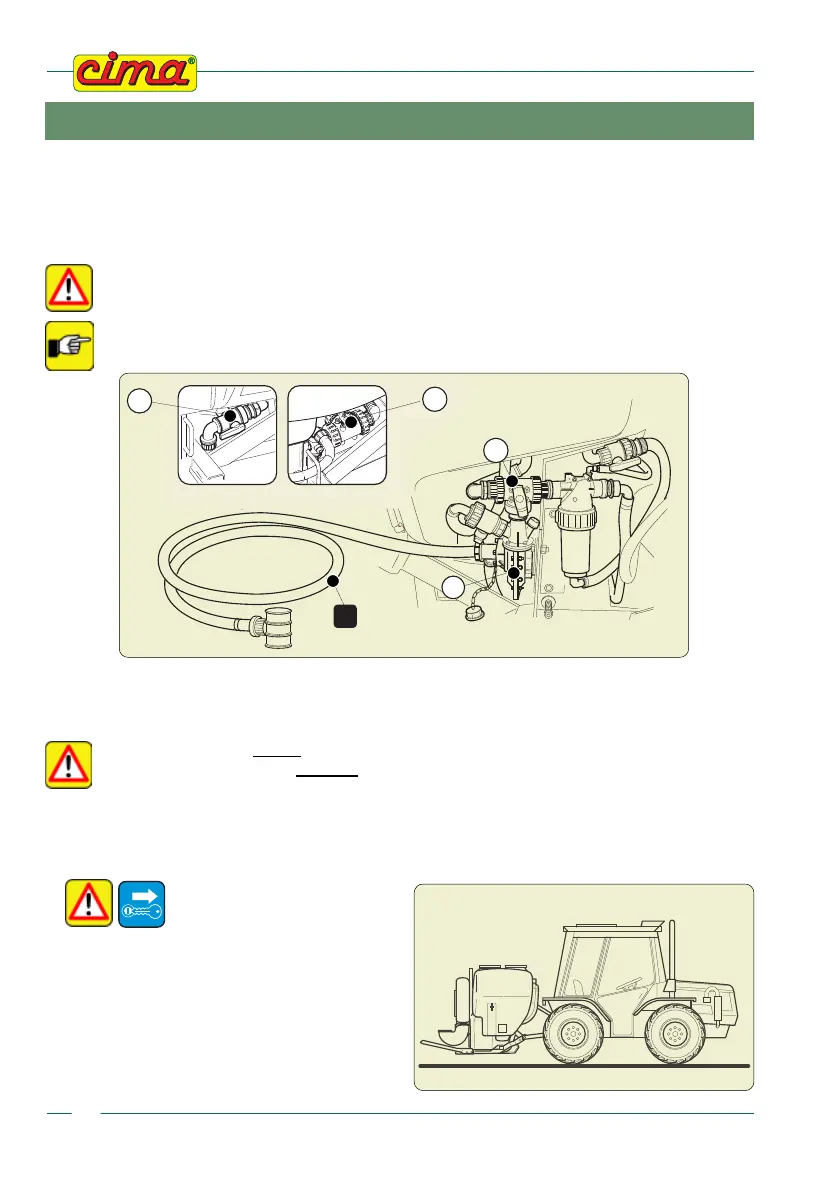 cima®