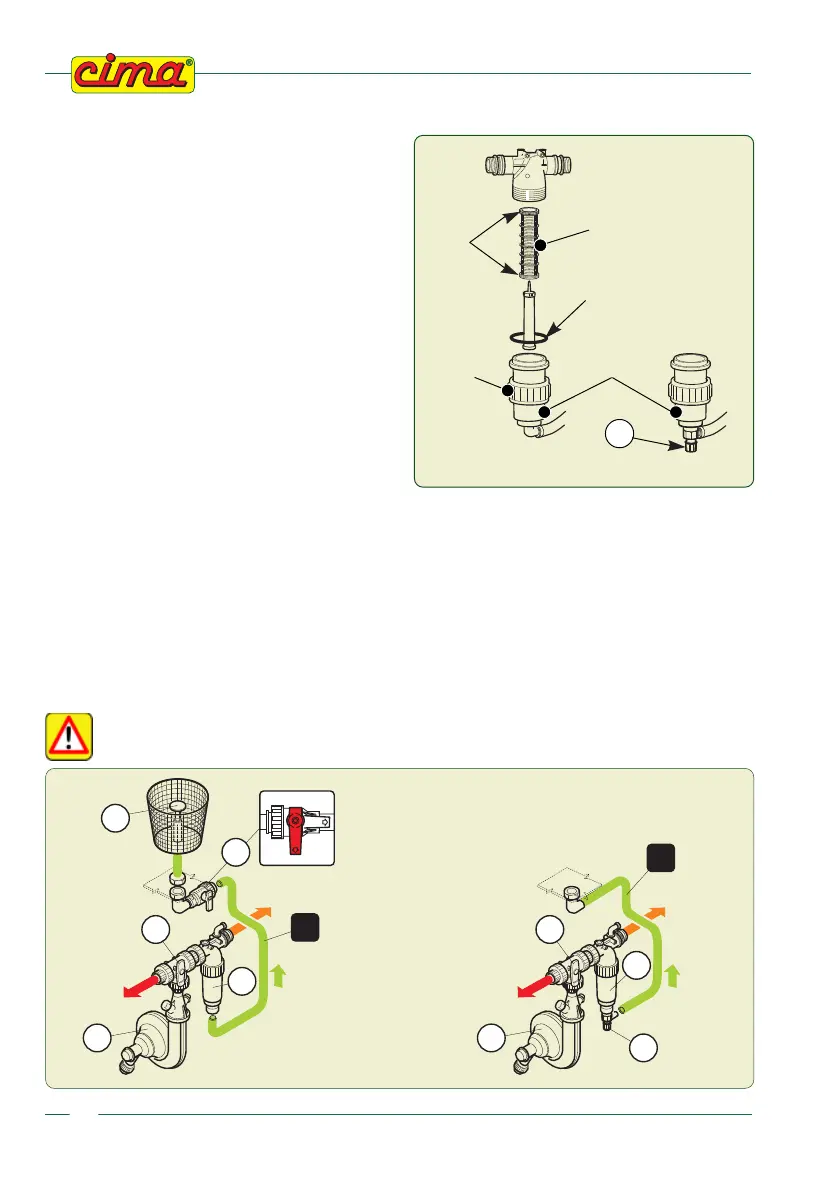 cima®