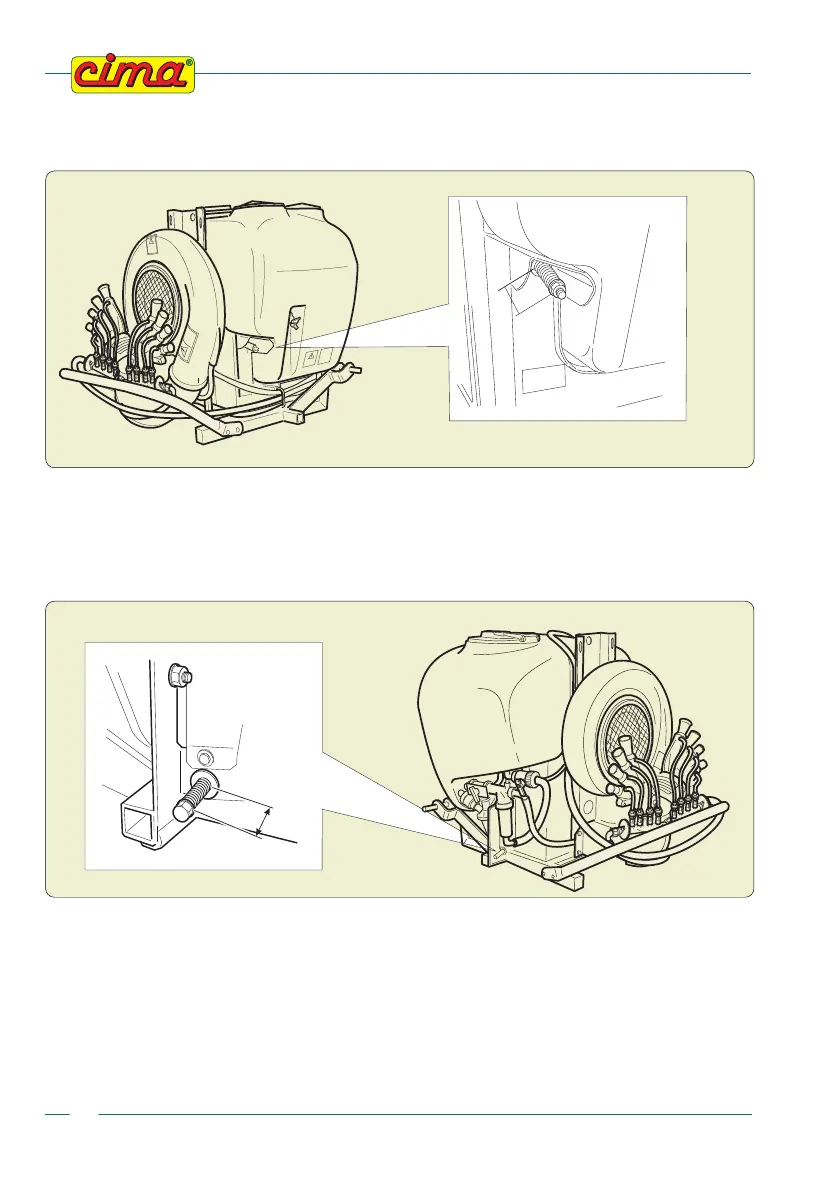 cima®