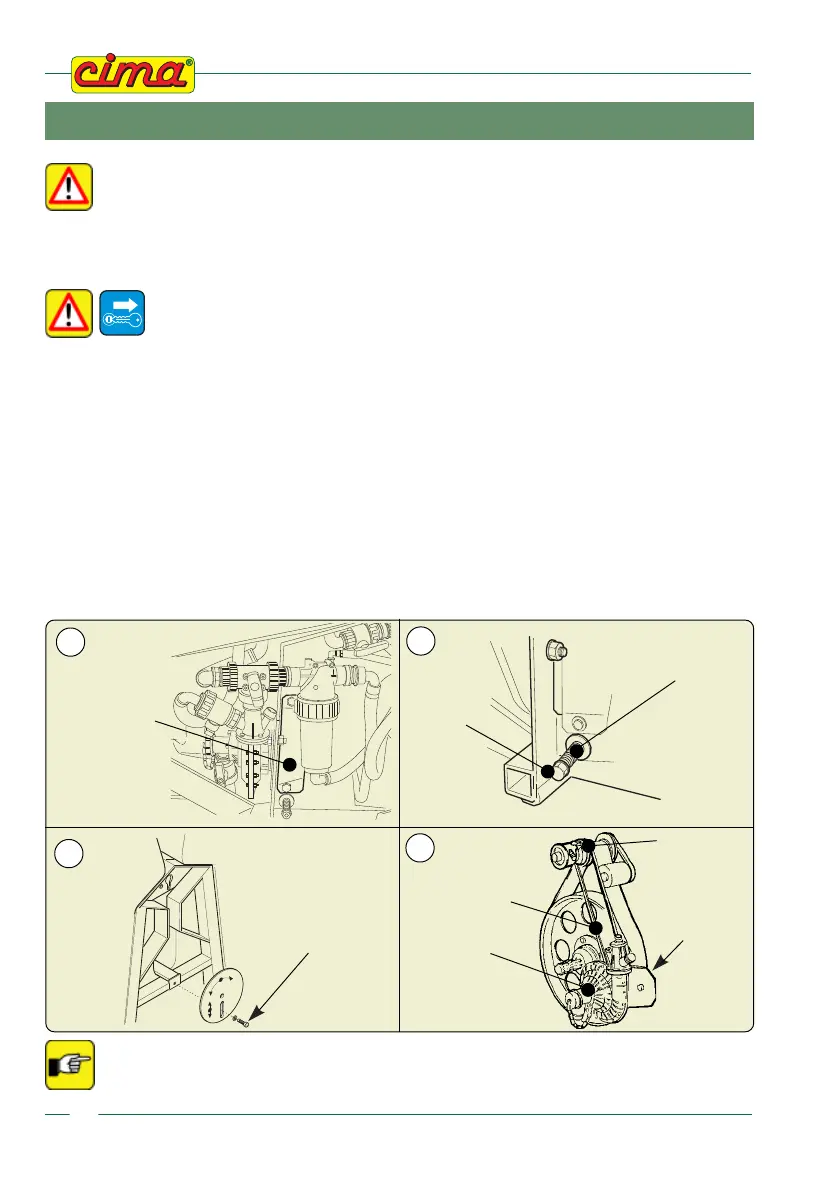 cima®