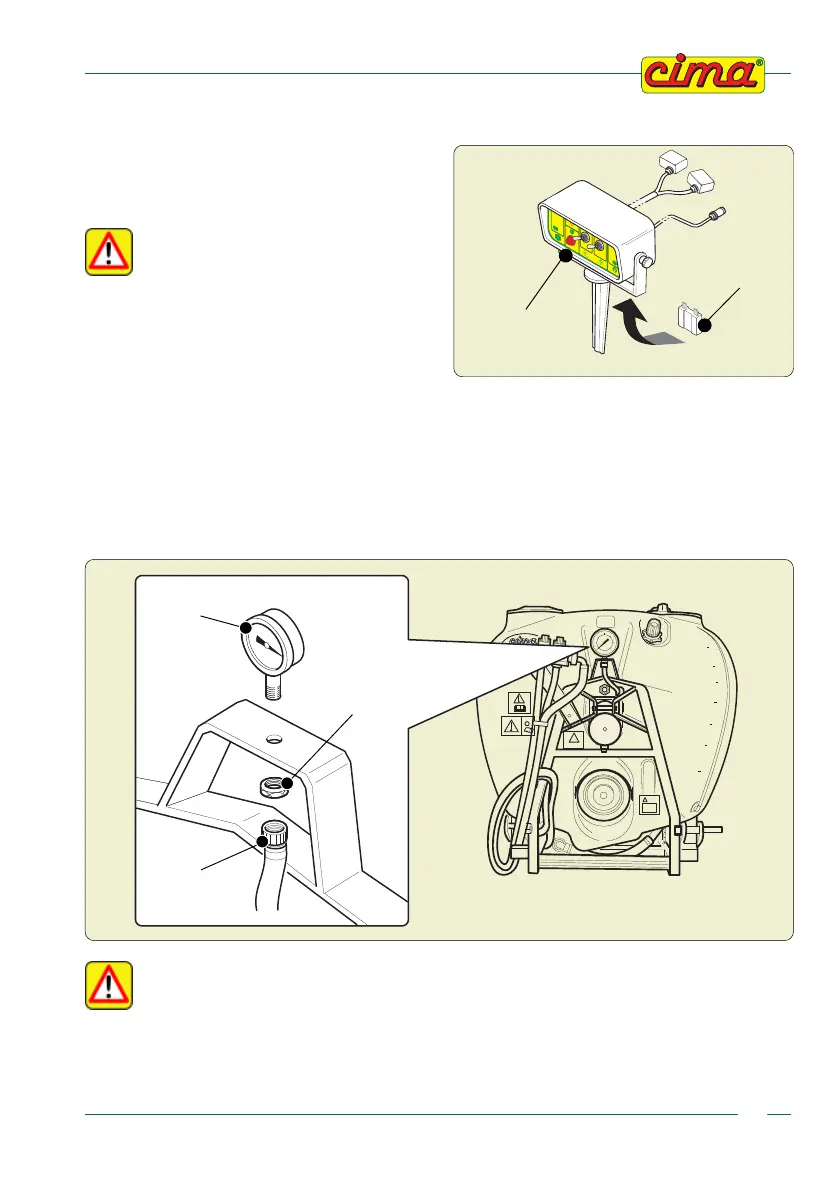 cima®