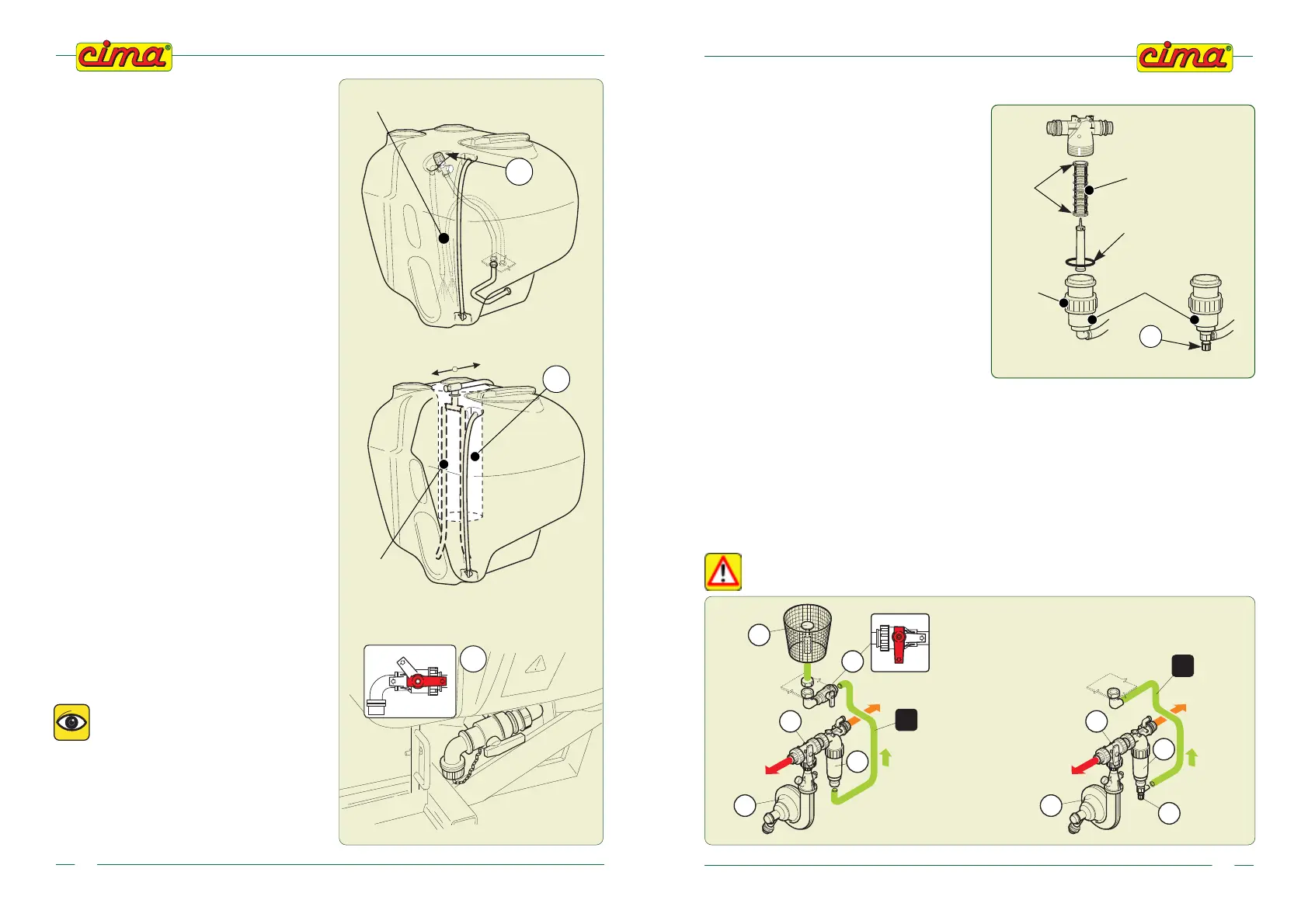 cima®

cima®