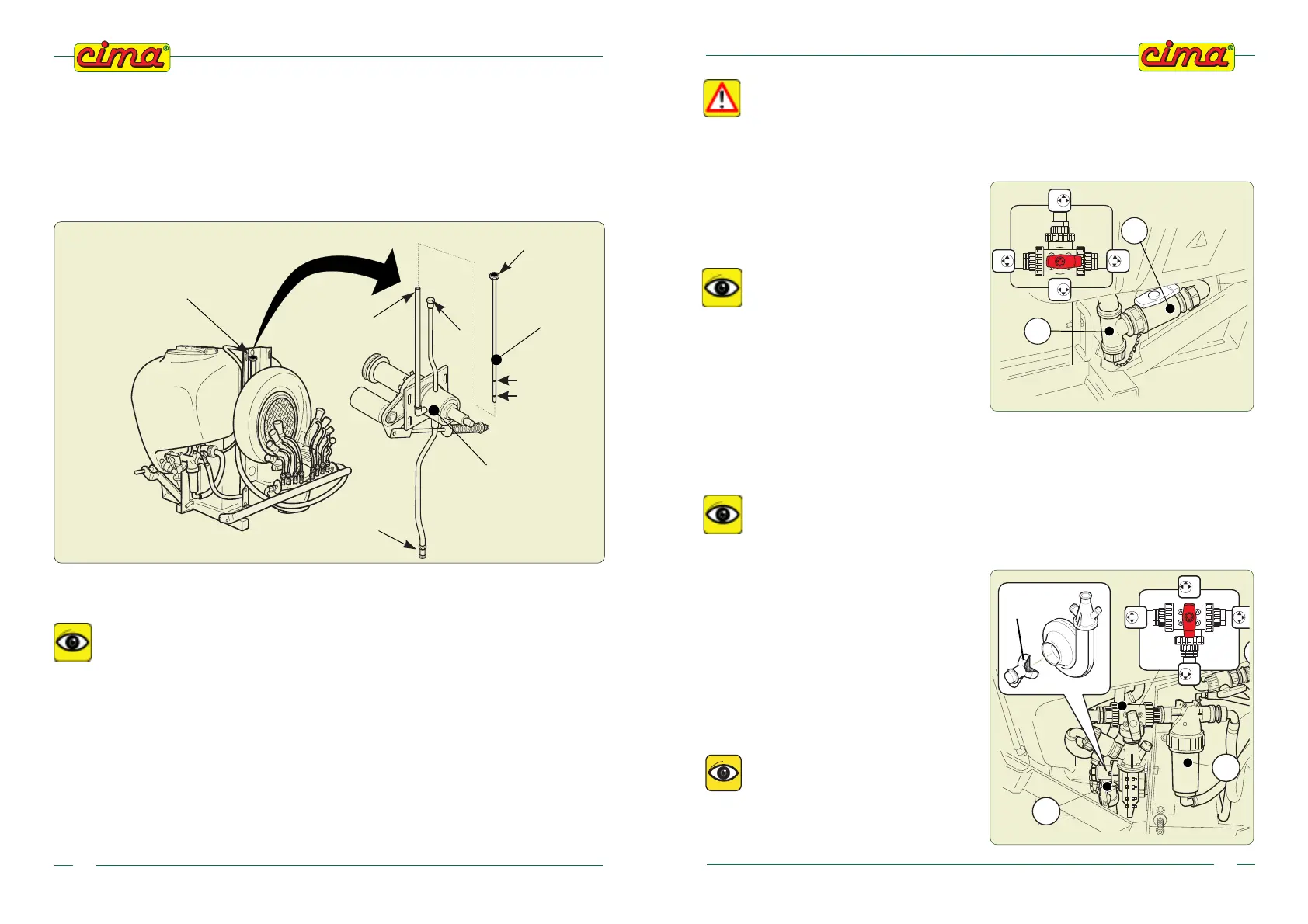 cima

cima