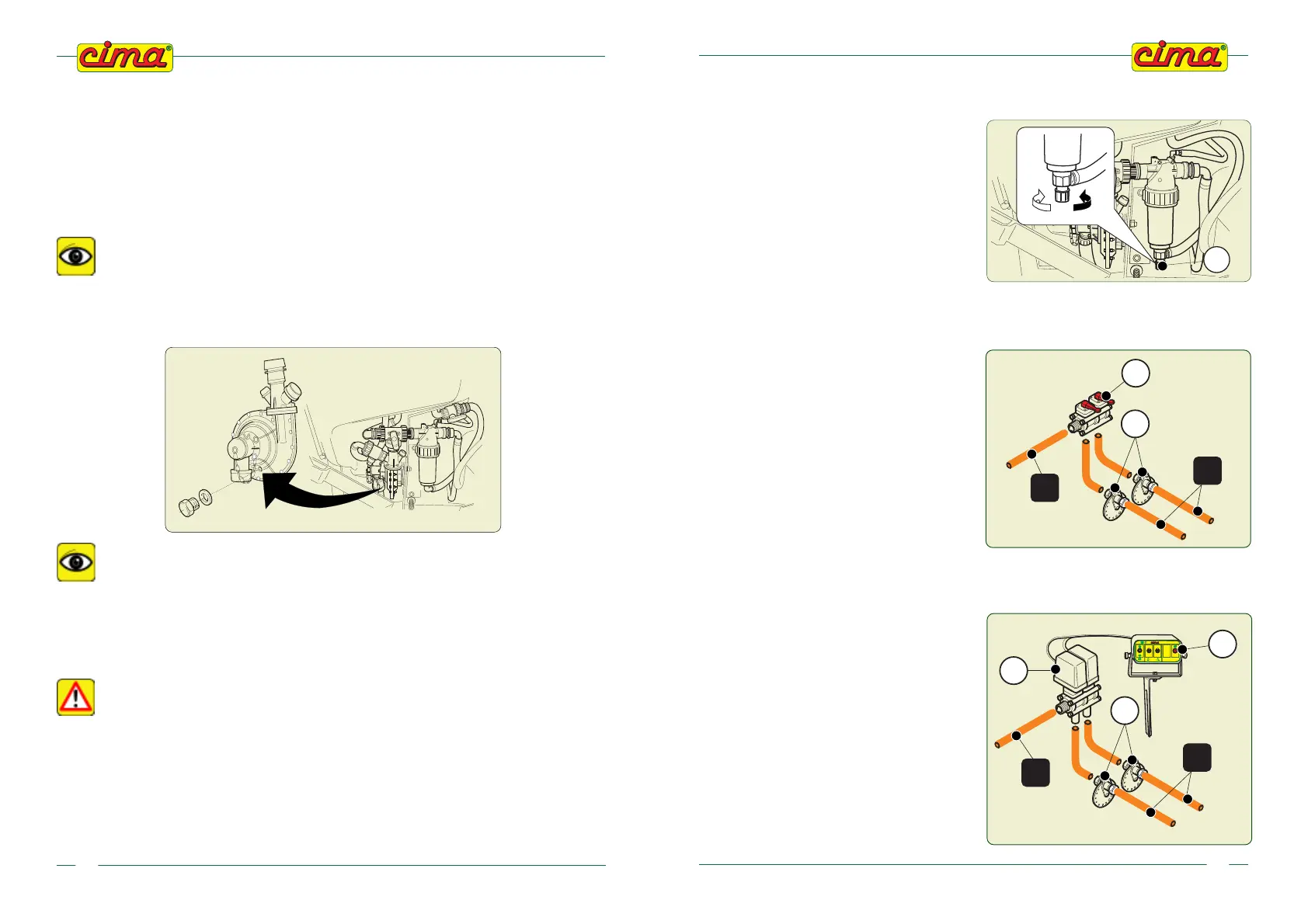 cima®

cima®