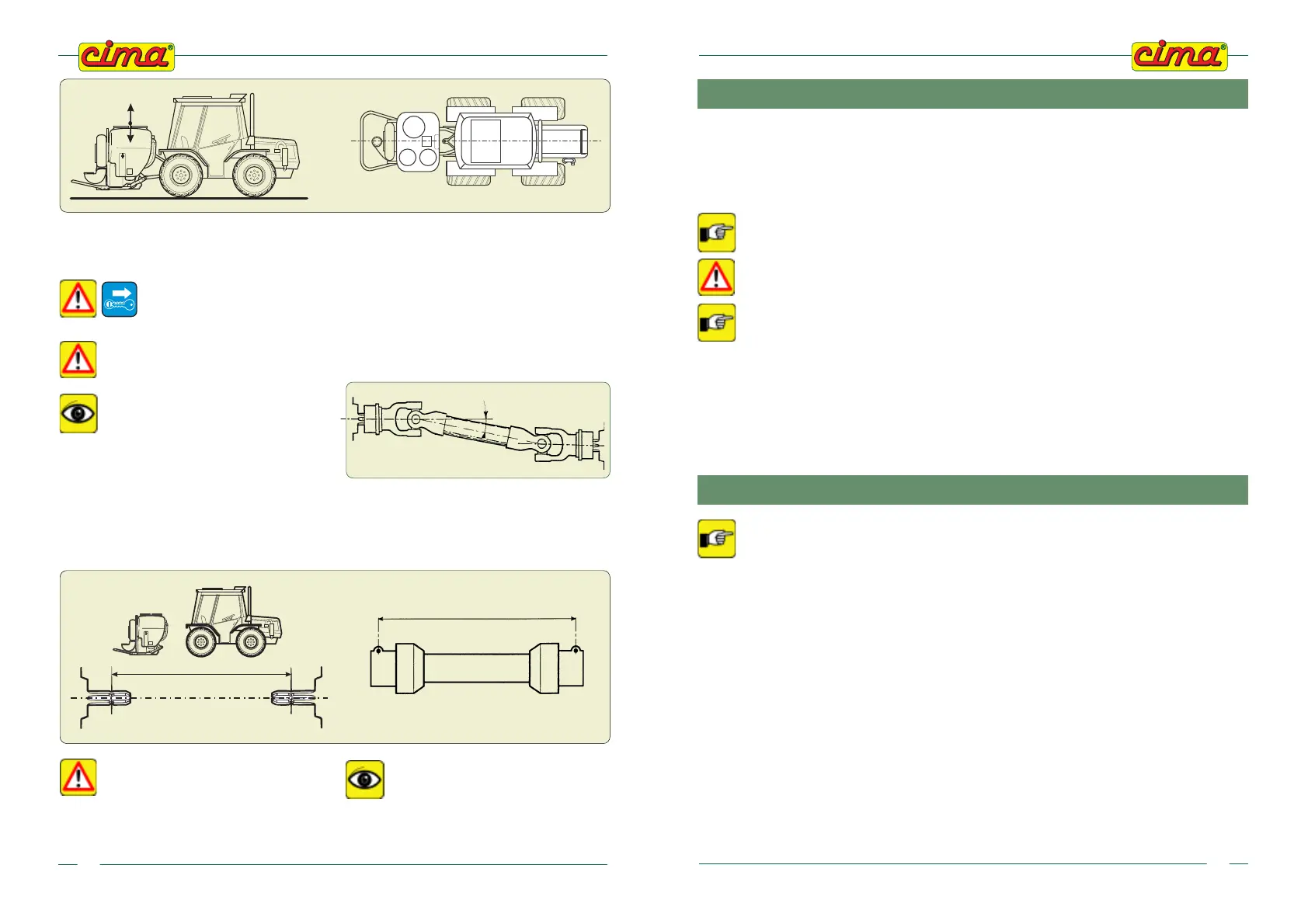 cima®

cima®