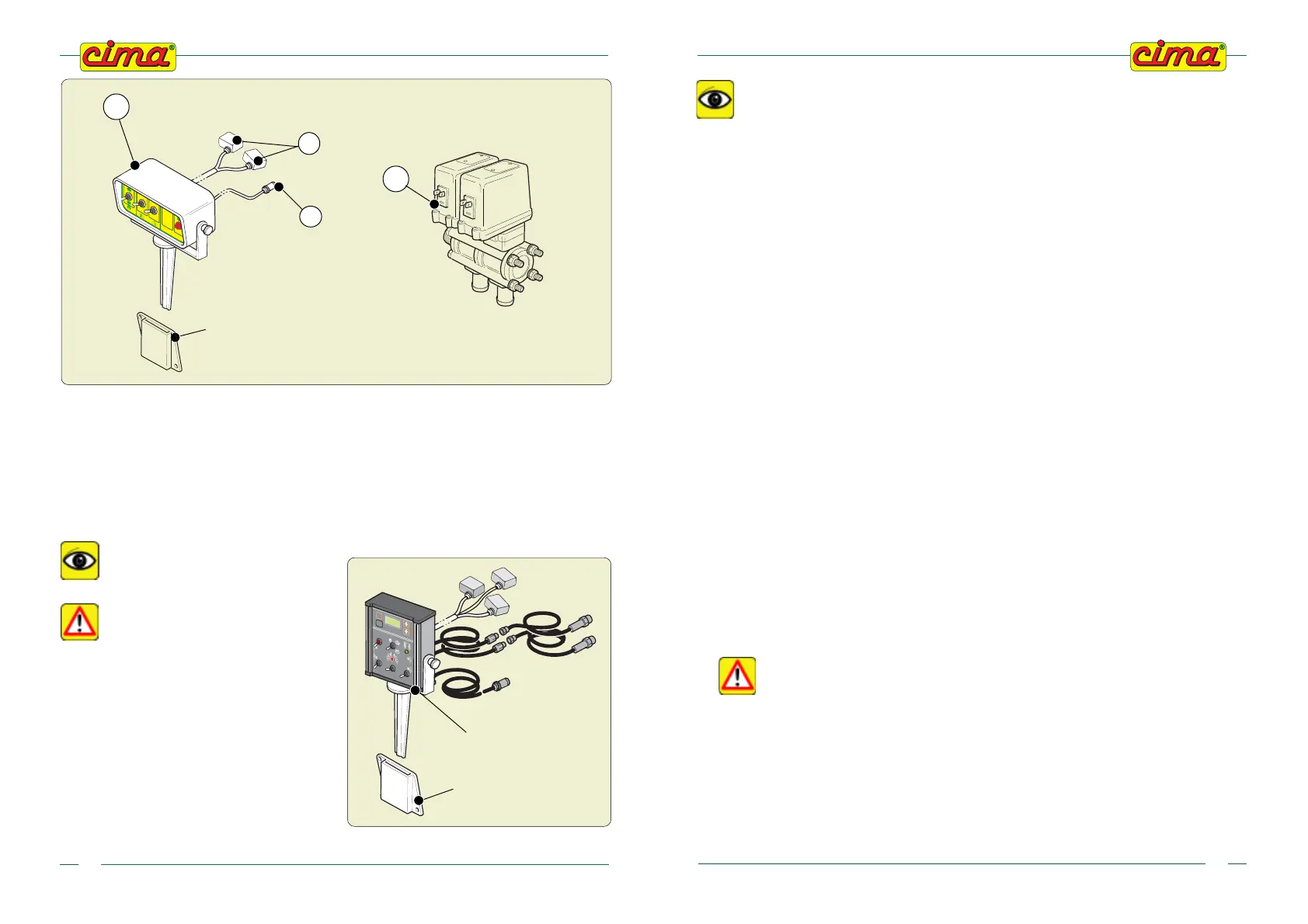 cima®

cima®