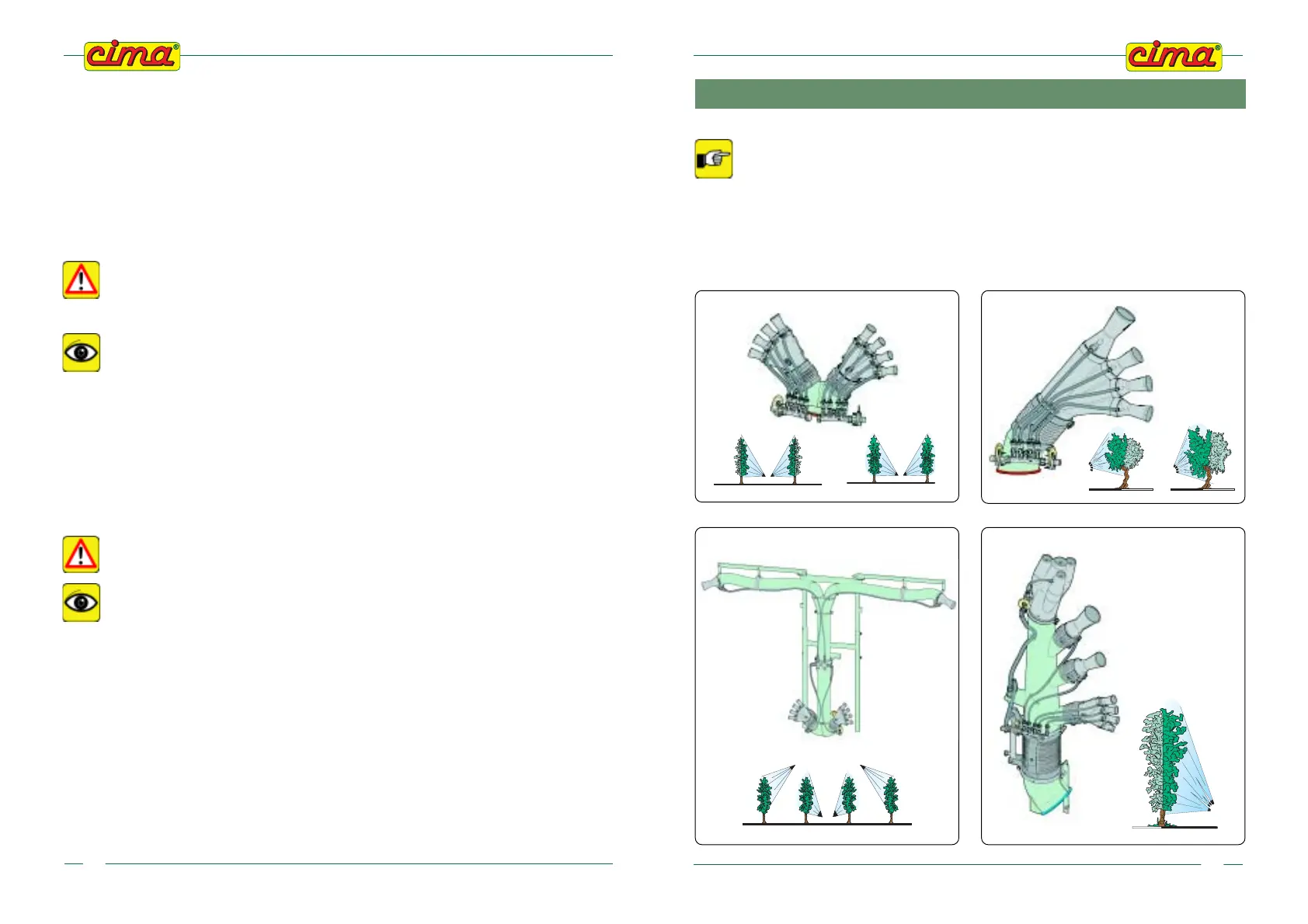 cima®

cima®