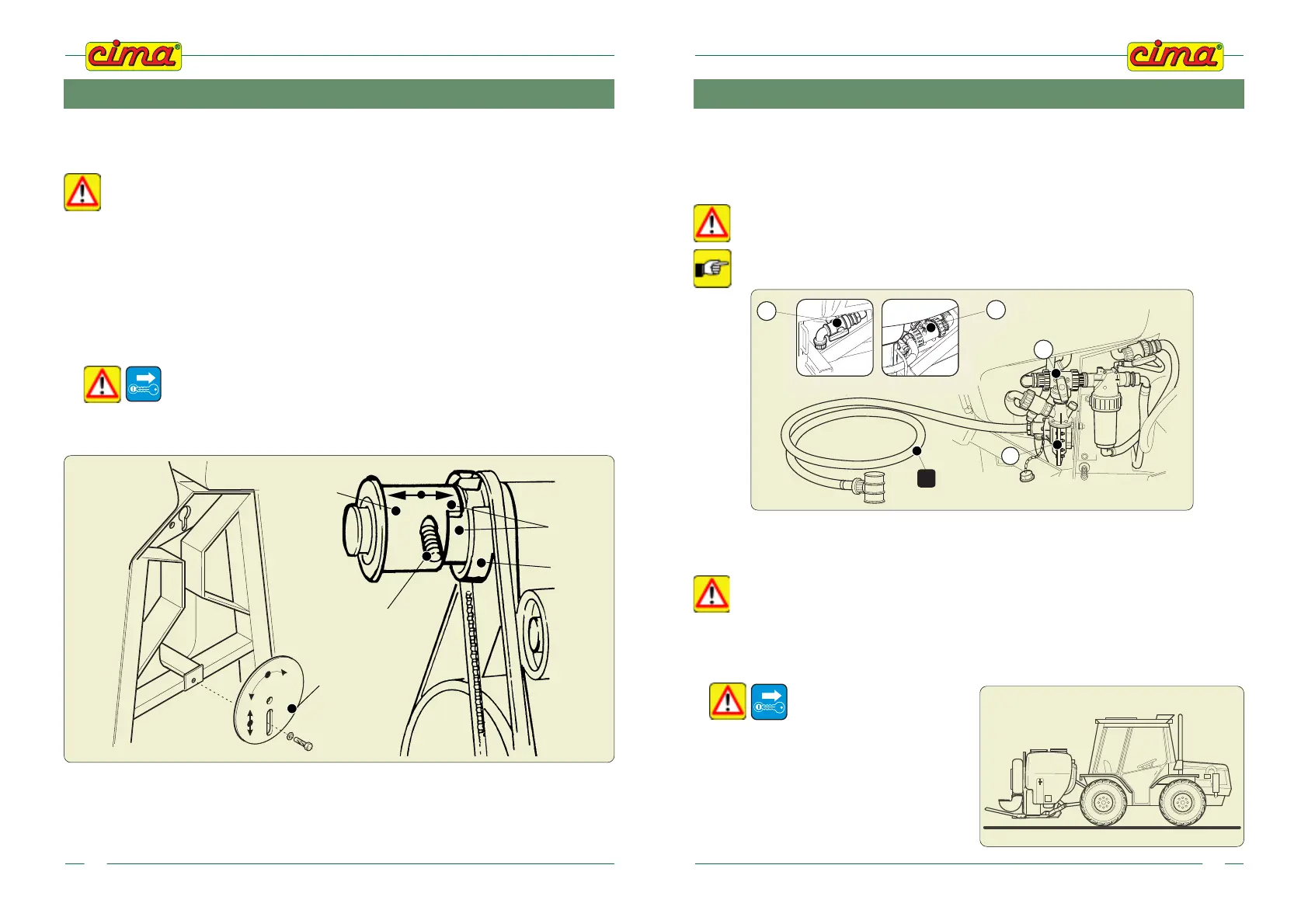 cima®

cima®