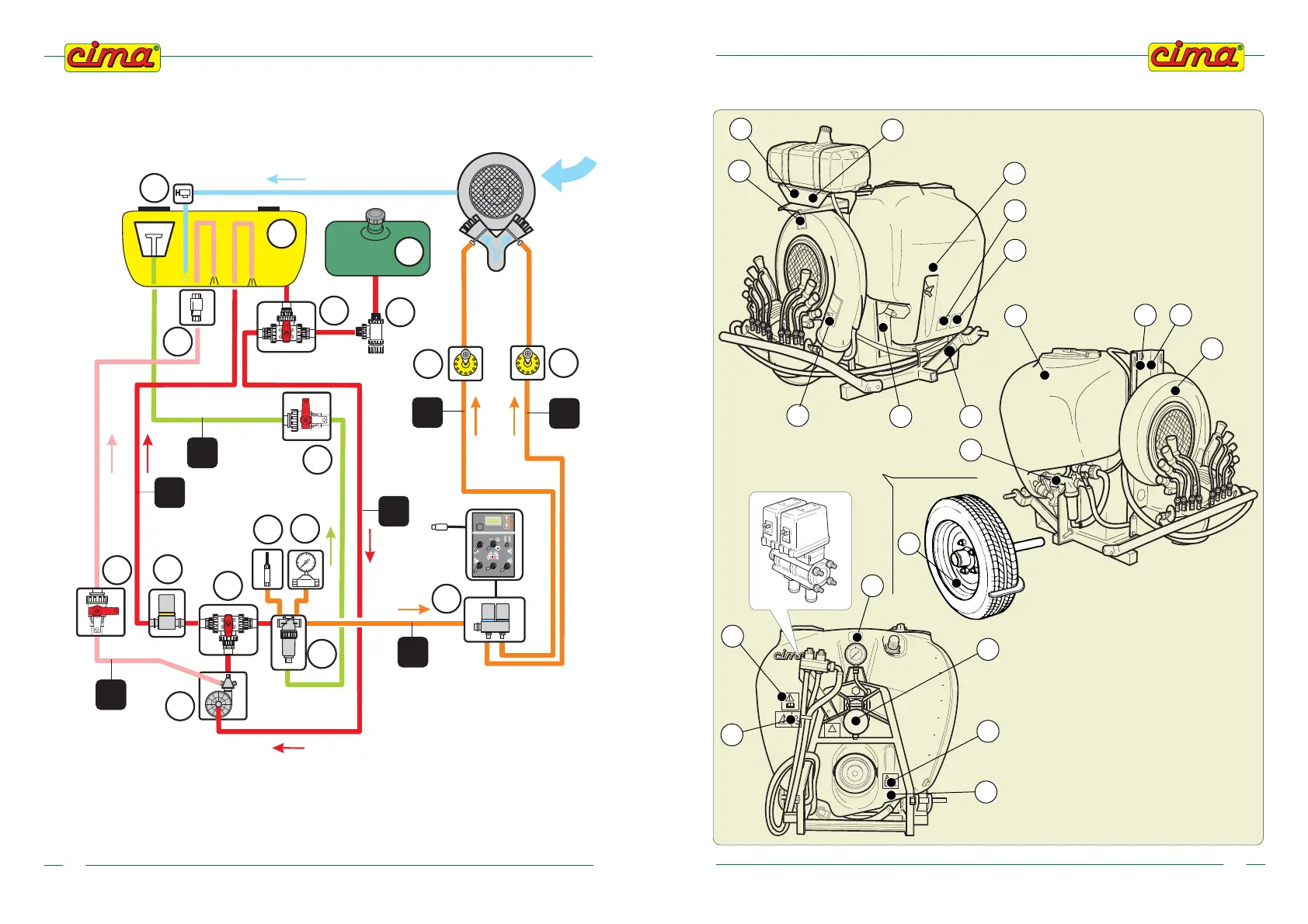 cima®

cima®

cima