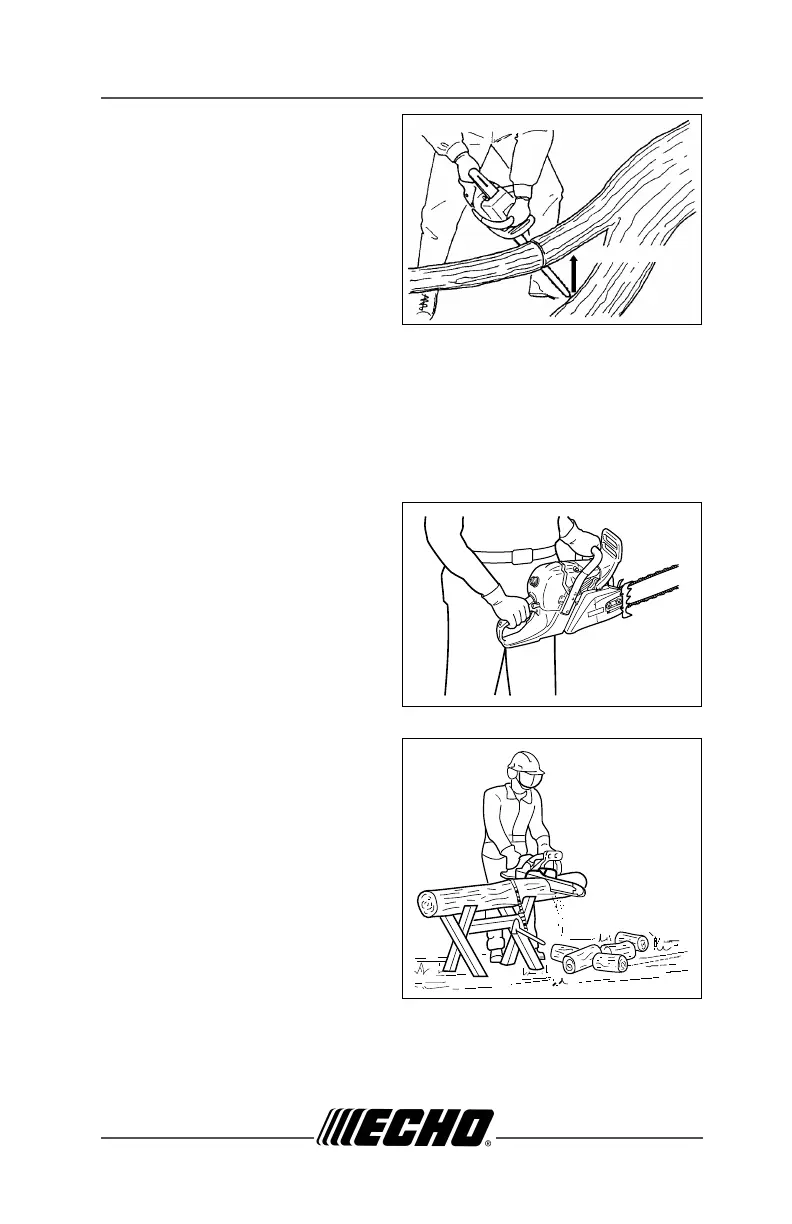 ECHO®