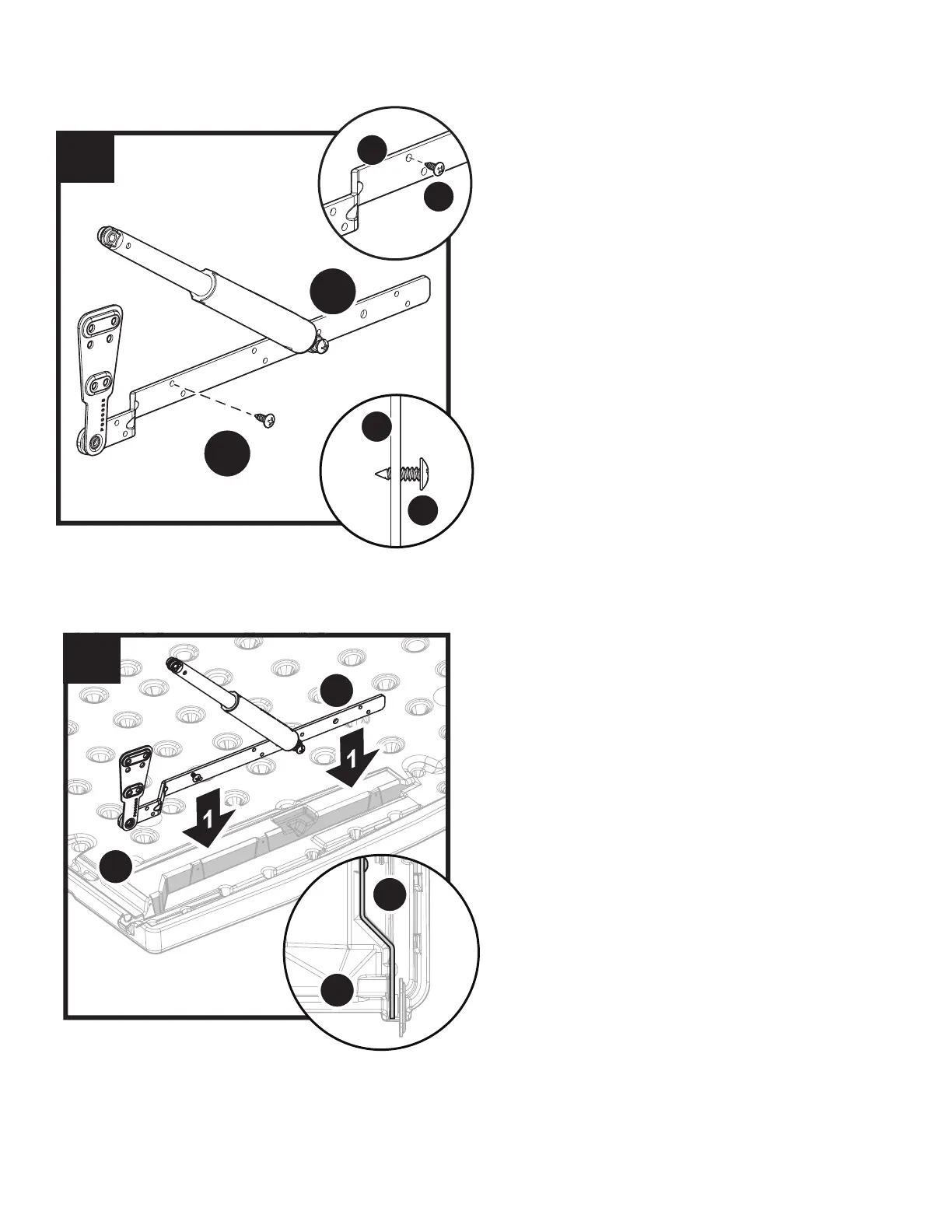 1

1