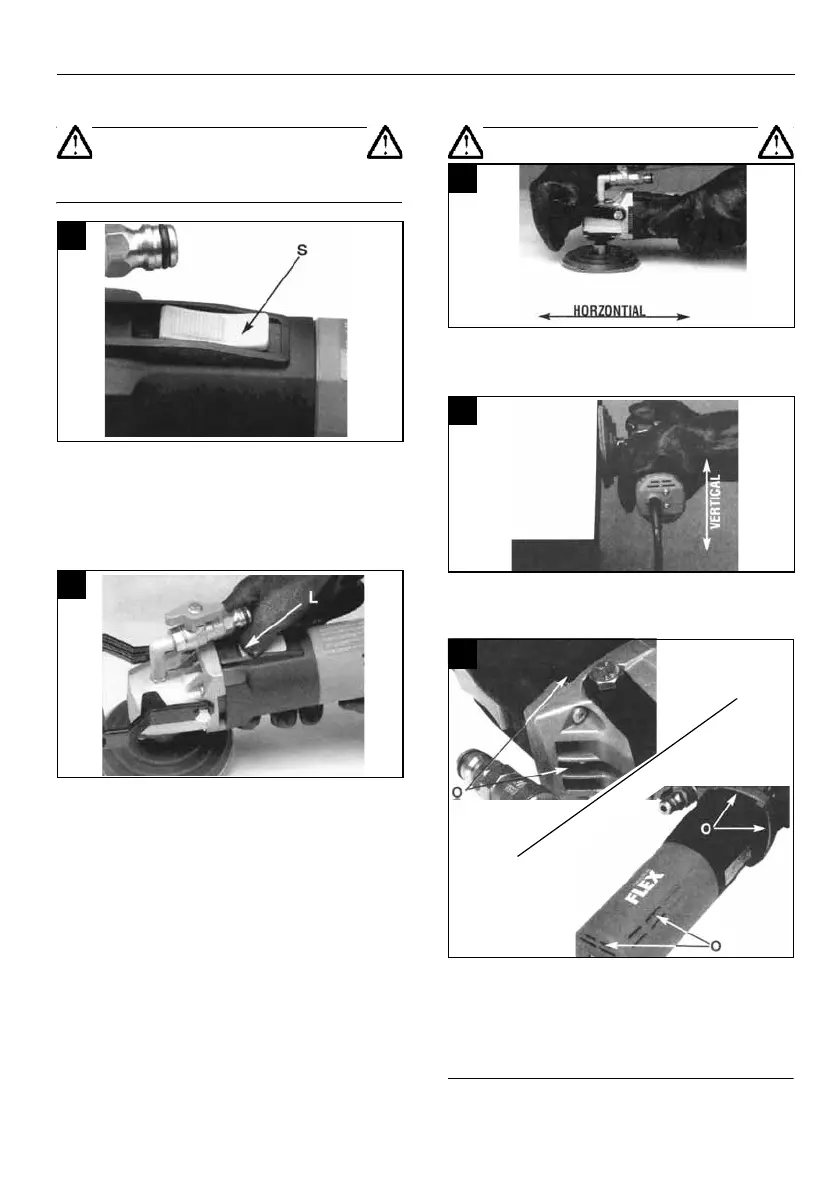 S

L

HORZONTIAL

VERTICAL

O

O

FLEX

O