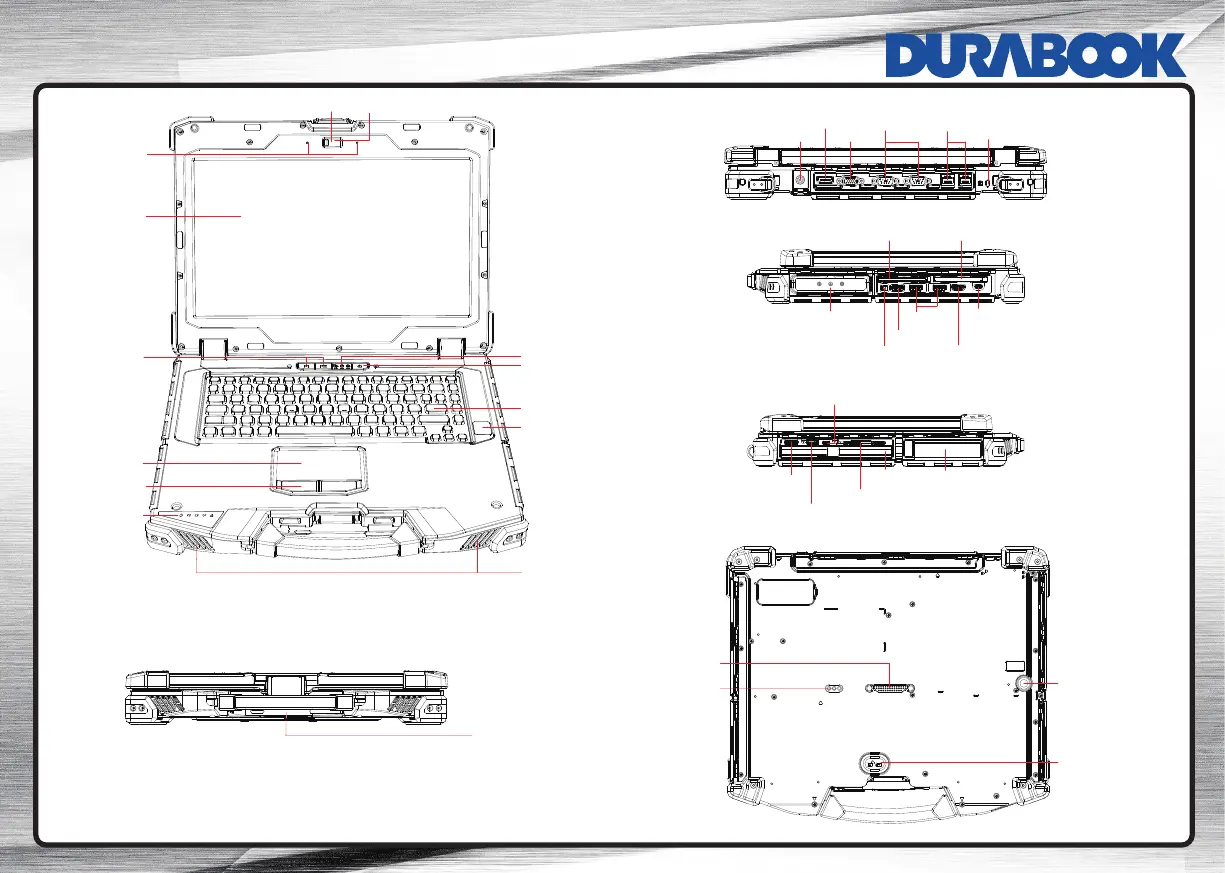 DURABOOK