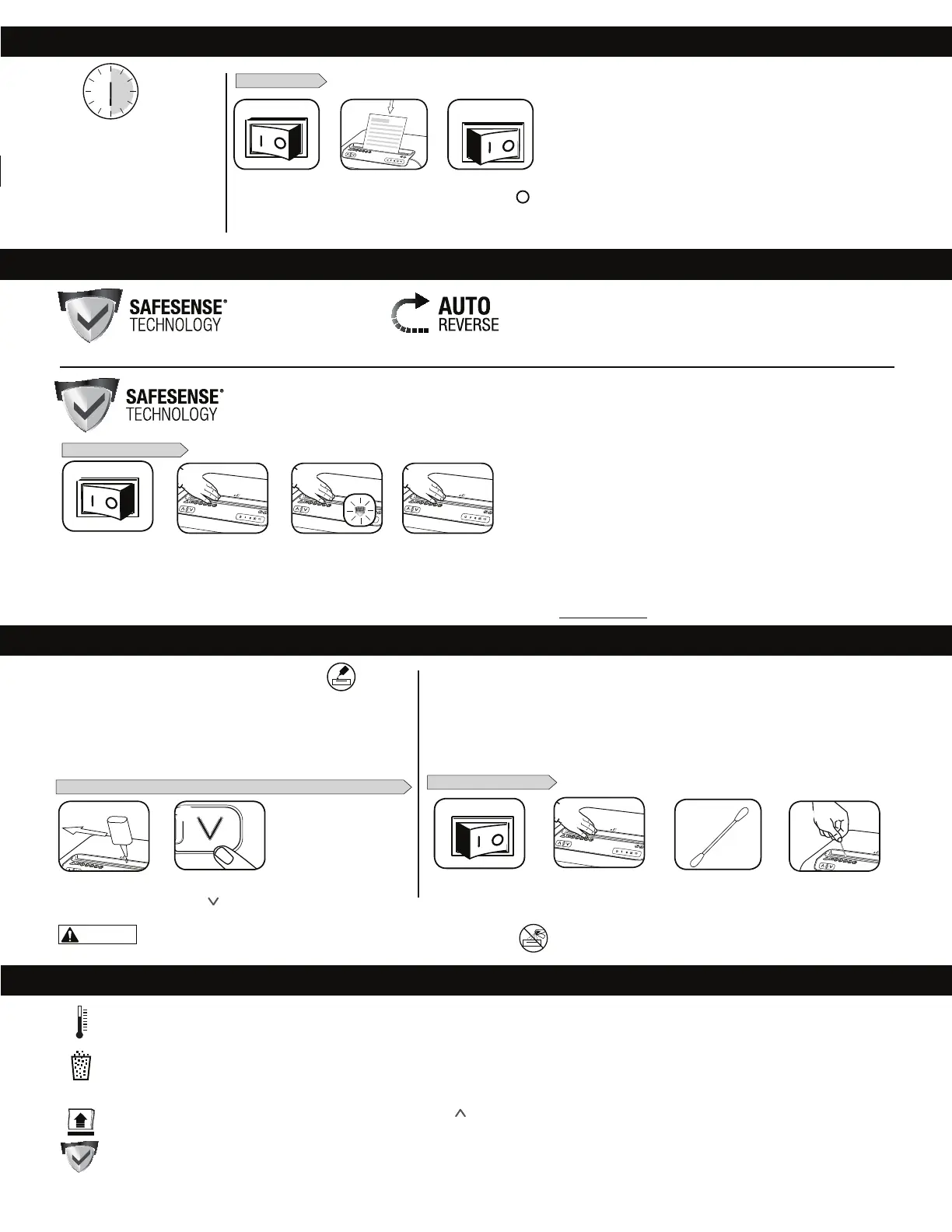 SAFESENSE®
TECHNOLOGY

AUTO
REVERSE

SAFESENSE®
TECHNOLOGY