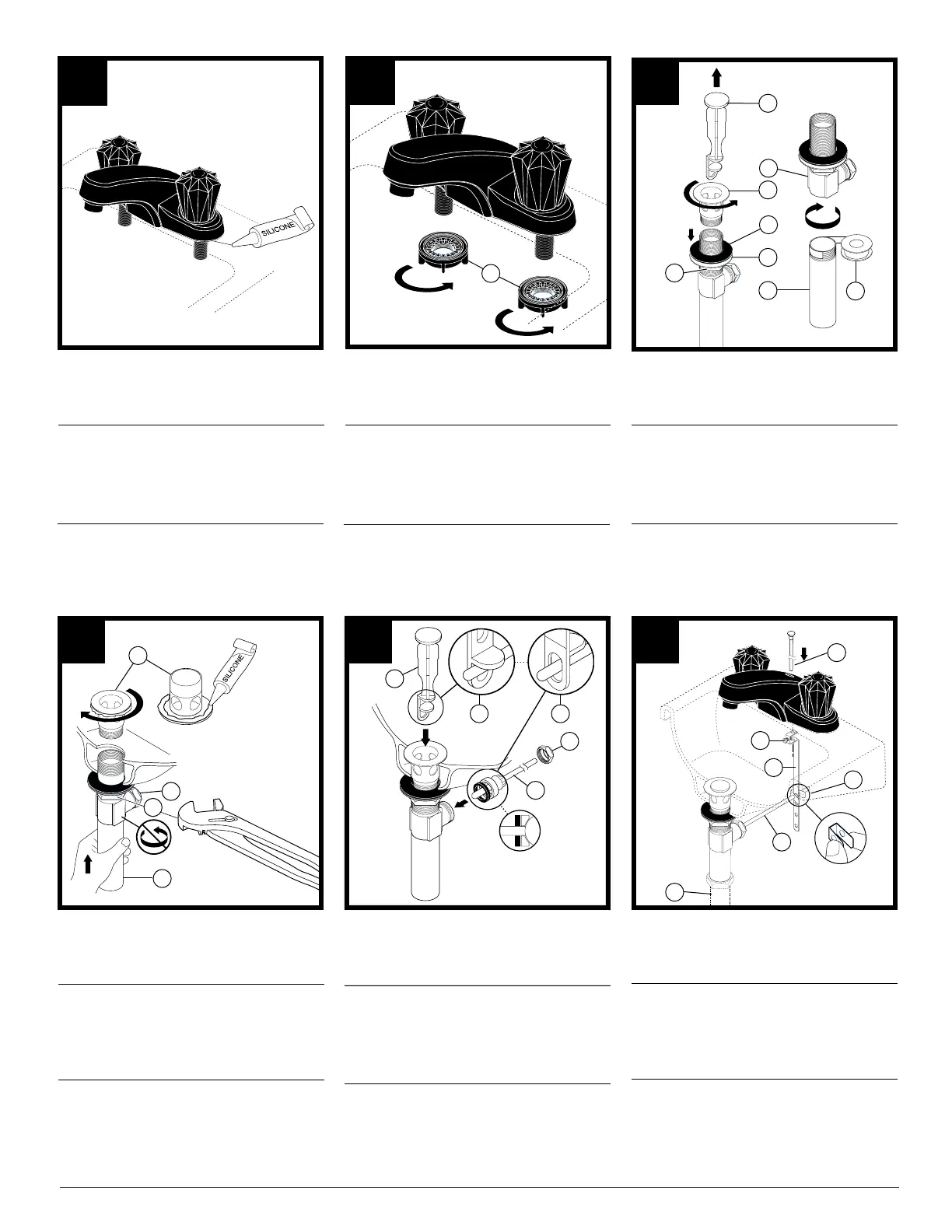 SILICONE

SILICONE