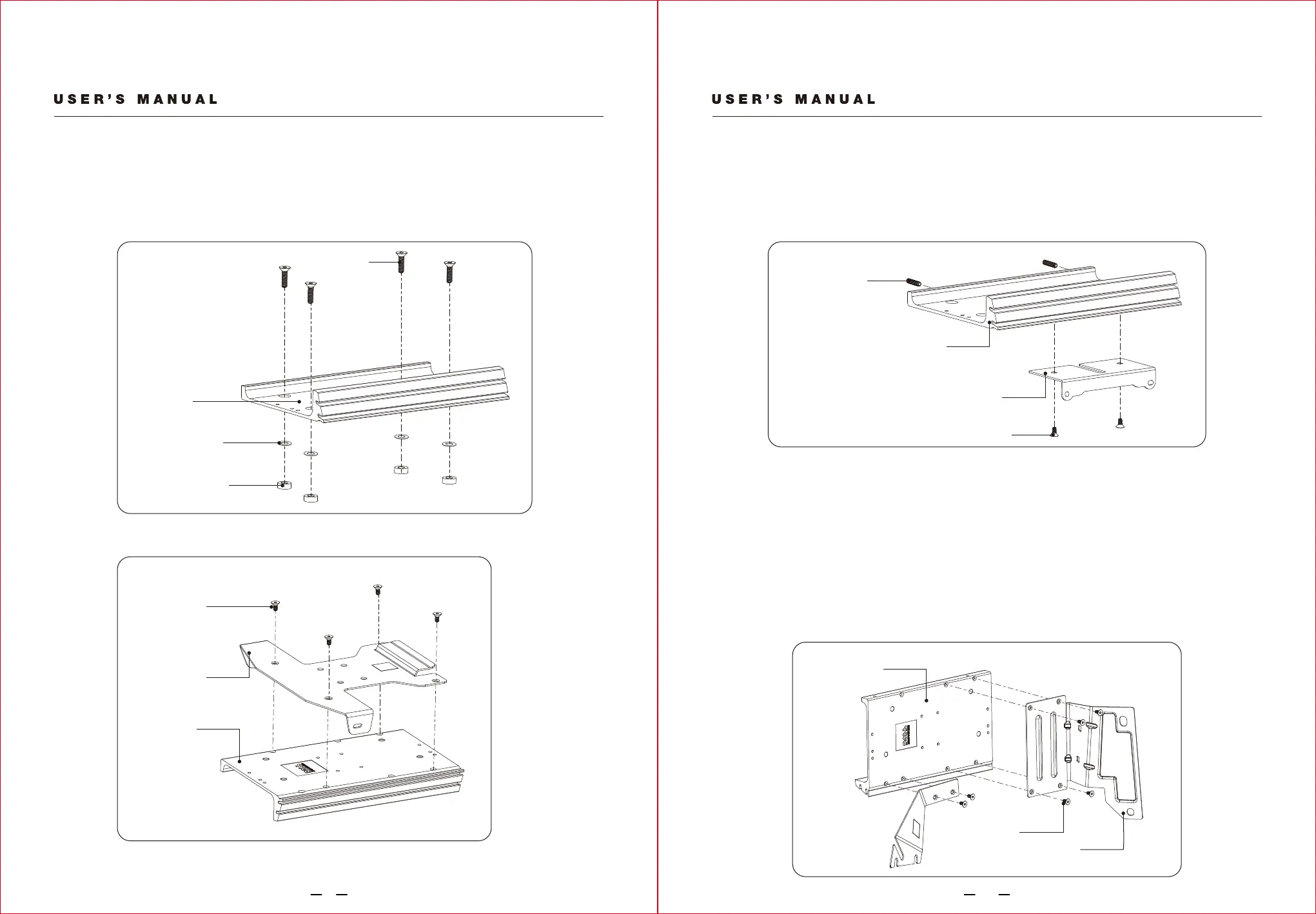 USER'S MANUAL

USER'S MANUAL