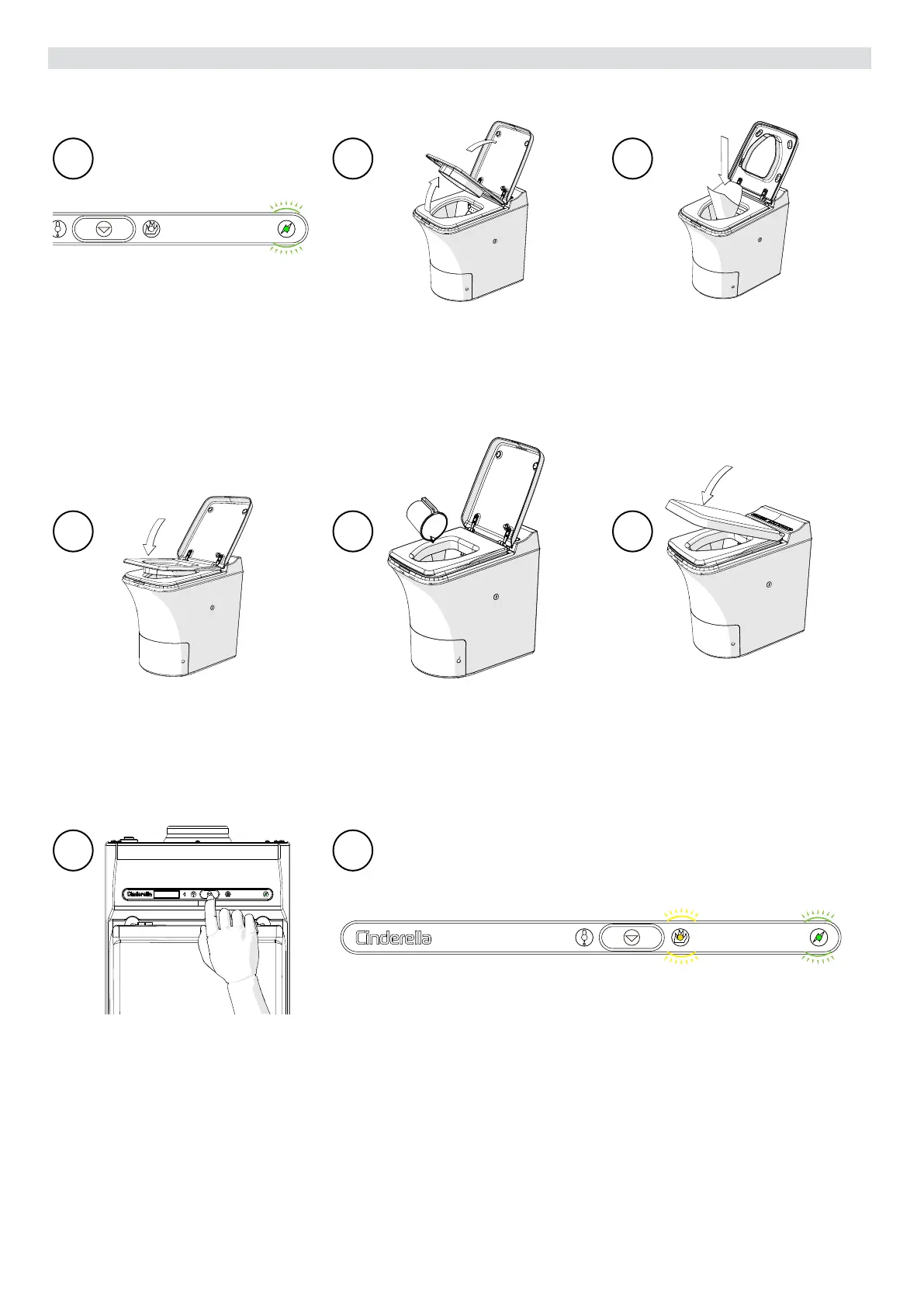 Cinderella

Cinderella