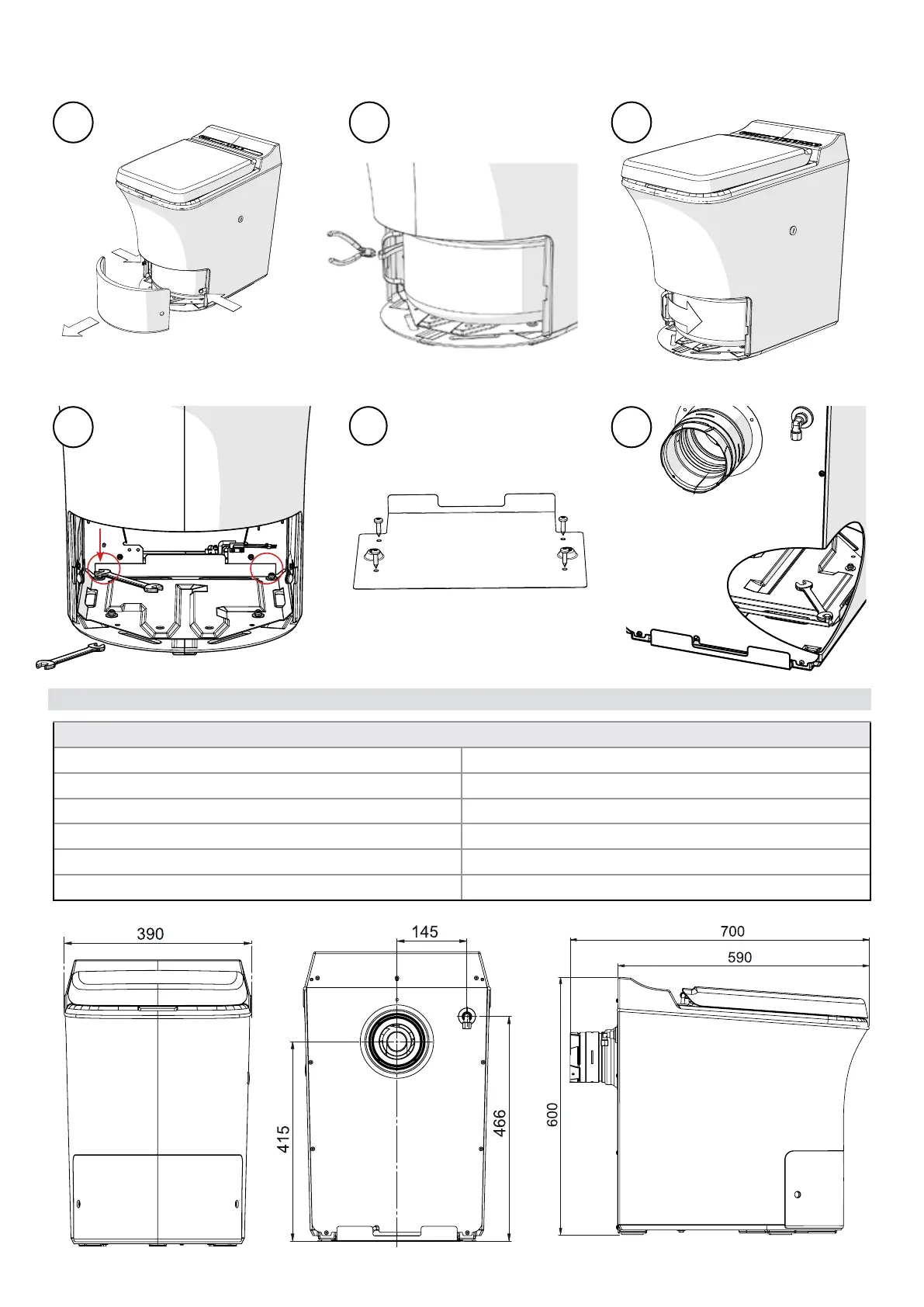 390

145

415

466

700

590

600