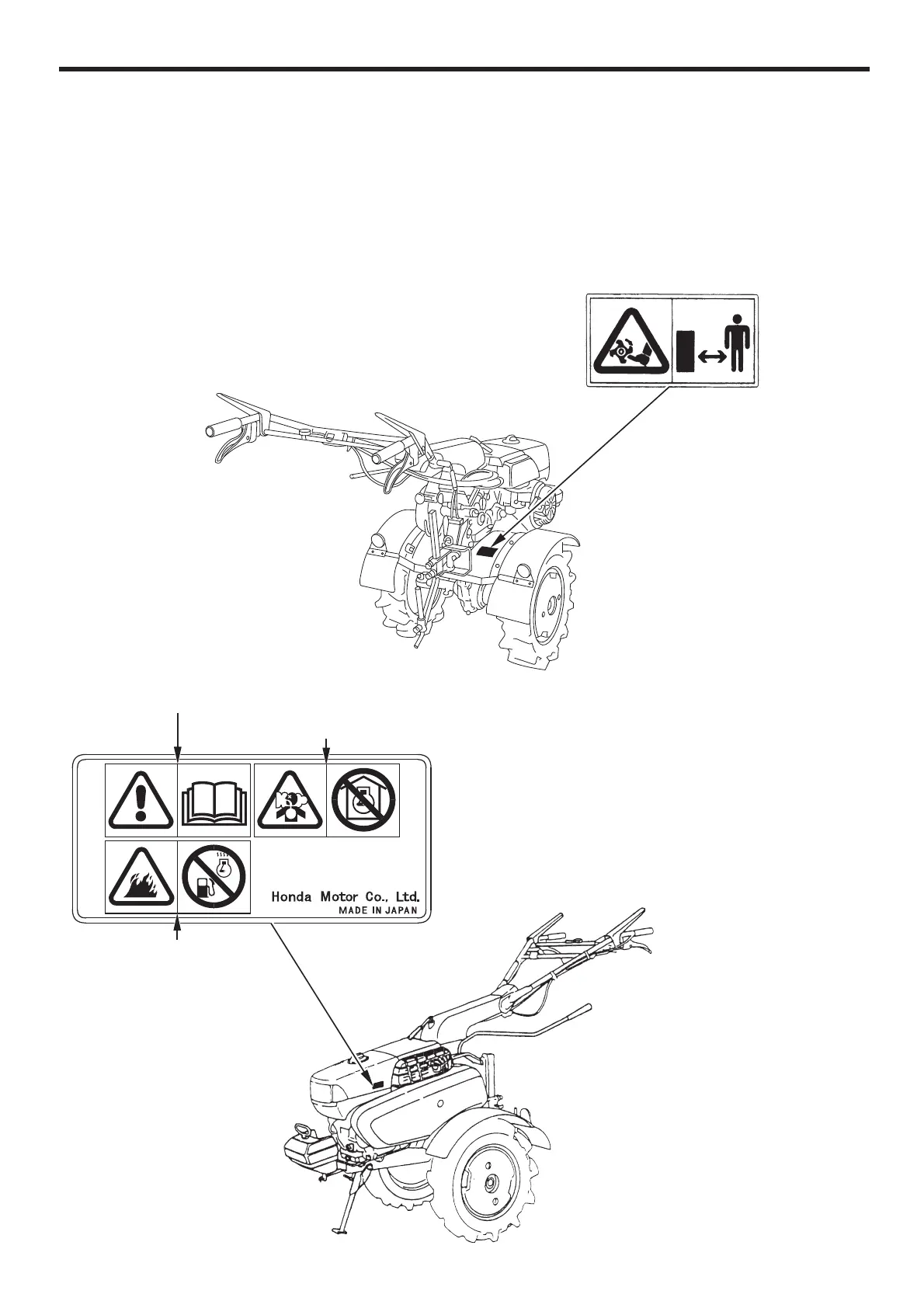 Honda Motor Co., Ltd.
MADE IN JAPAN