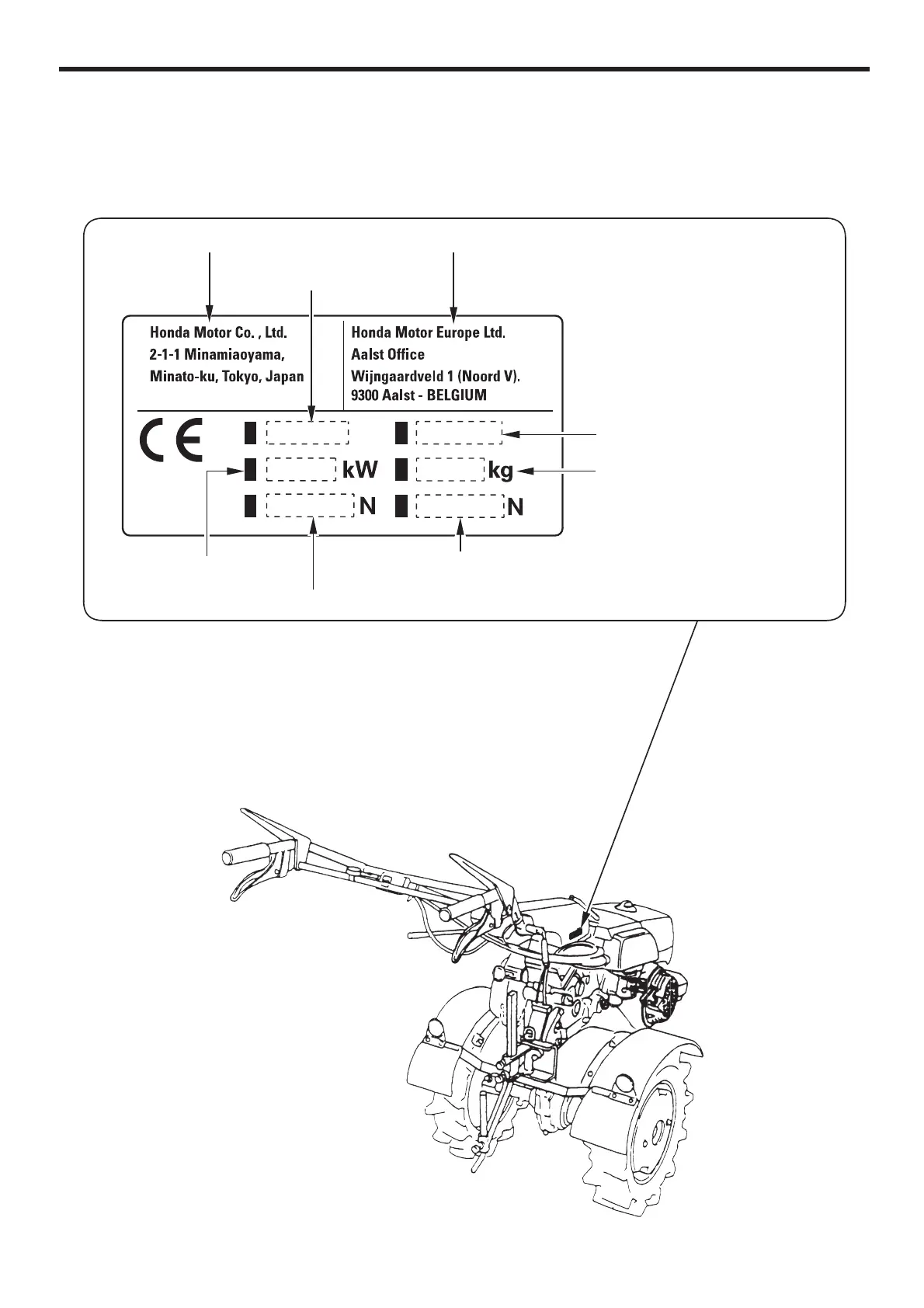 Honda Motor Co. , Ltd.
2-1-1 Minamiaoyama,
Minato-ku, Tokyo, Japan

Honda Motor Europe Ltd.
Aalst Office
Wijngaardveld 1 (Noord V).
9300 Aalst - BELGIUM

CE

kW

kg

N

N