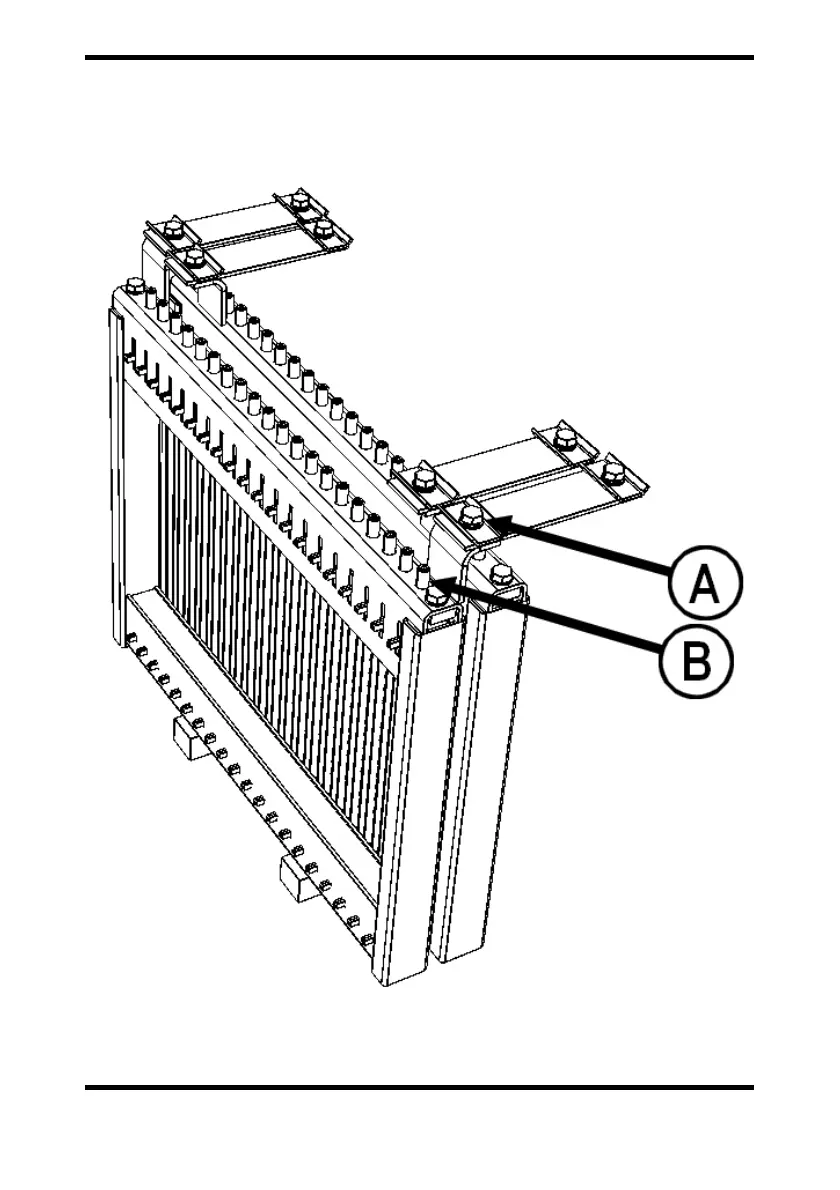 A

B