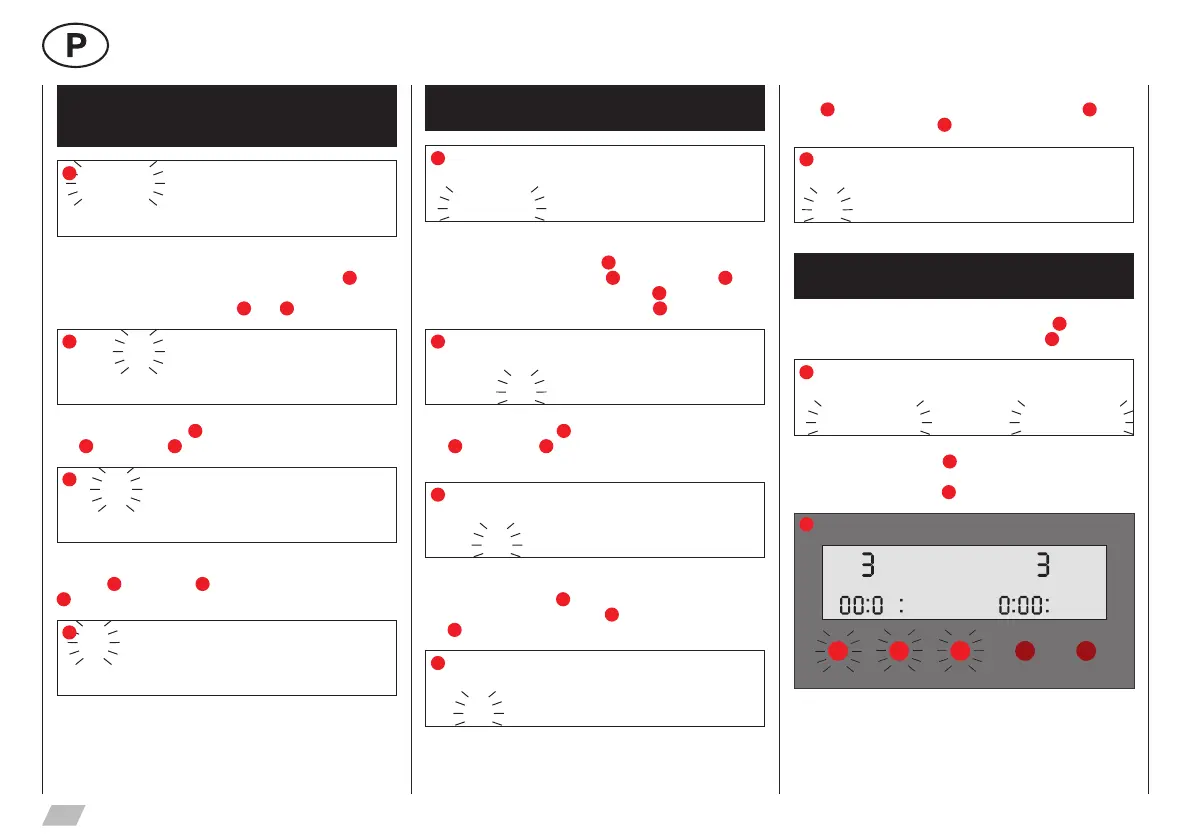 P

3

3

00:0 :

0:00: