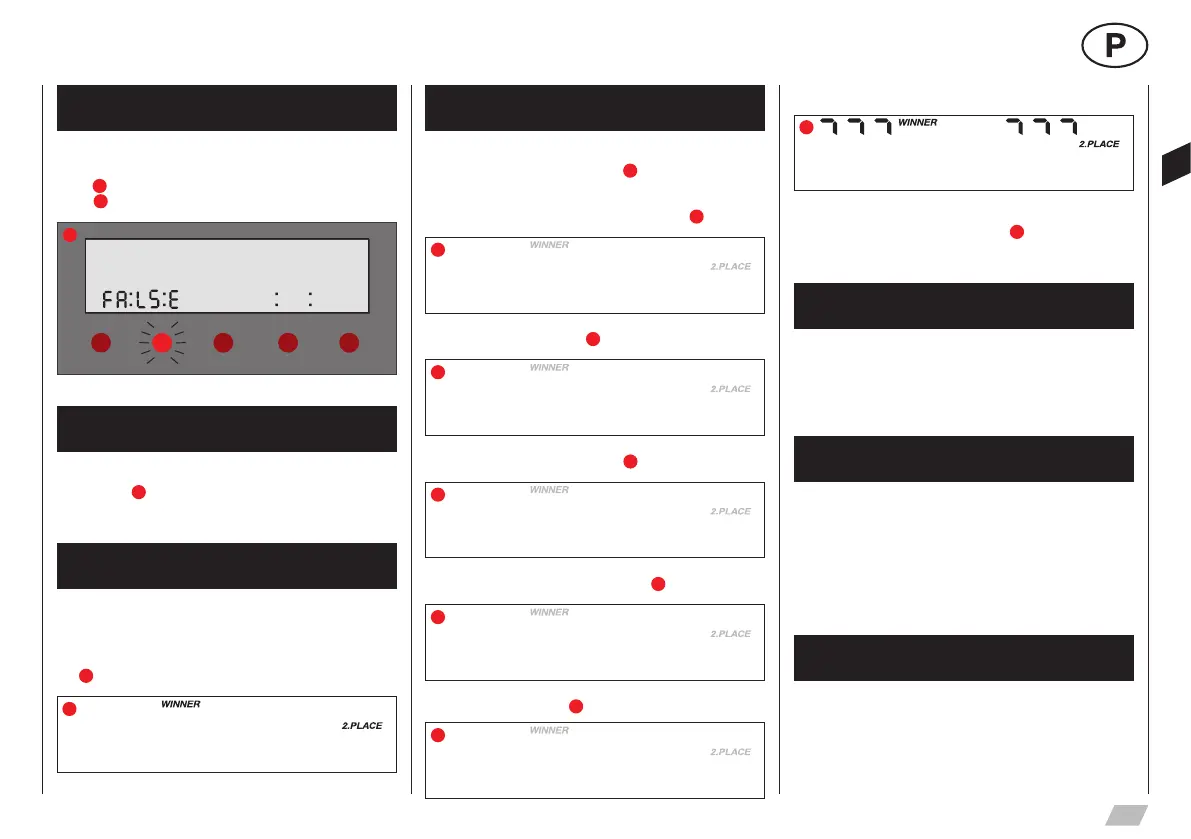 P

FA:LS:E : :

WINNER
2.PLACE

WINNER
2.PLACE

WINNER
2.PLACE

WINNER
2.PLACE

WINNER
2.PLACE

WINNER
2.PLACE

777 WINNER 777
2.PLACE