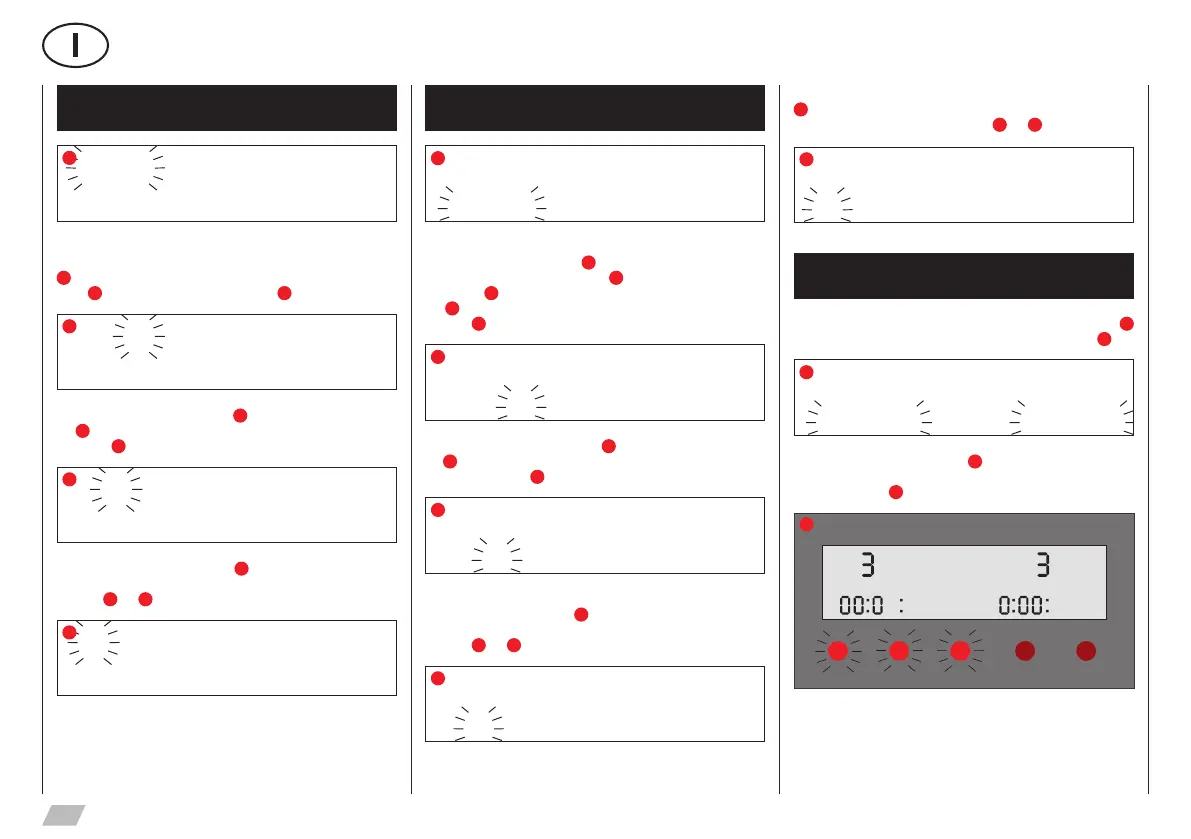 I

3

3

00:0 :

0:00: