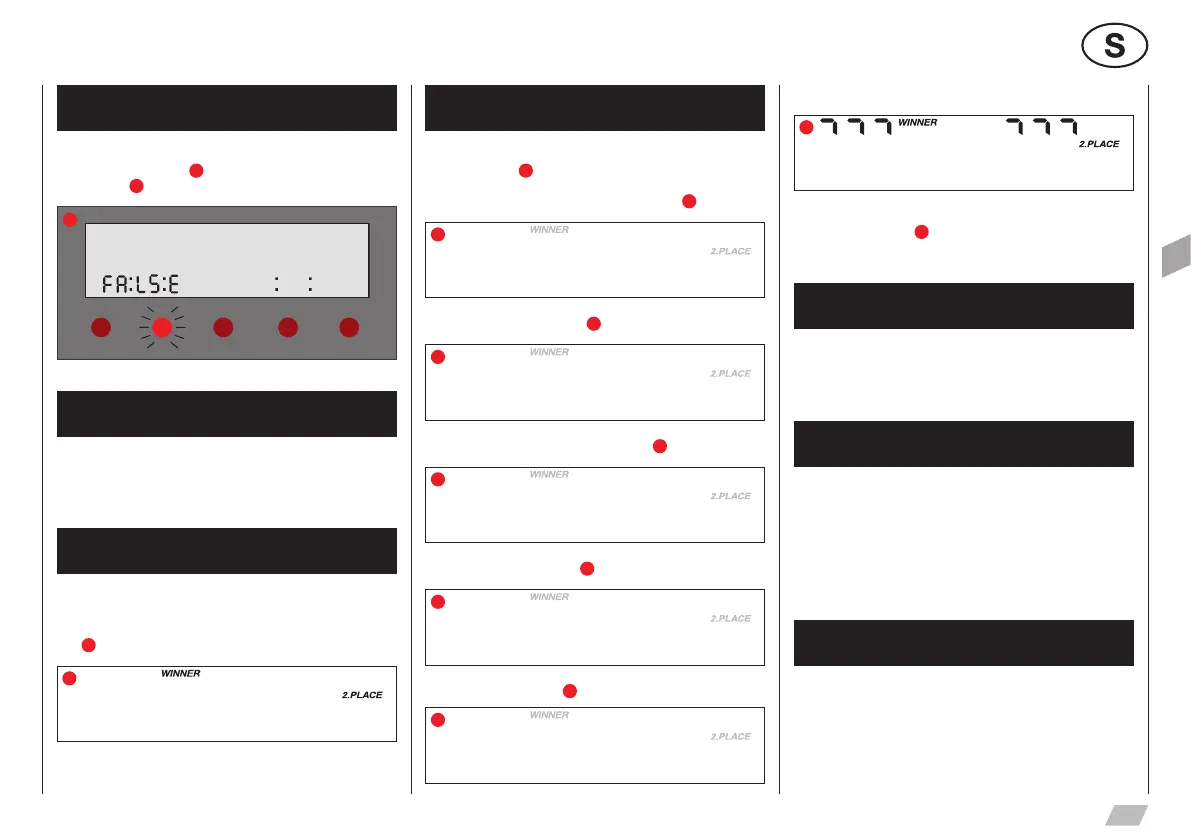 S

FA:LS:E : :

WINNER
2.PLACE

WINNER
2.PLACE

WINNER
2.PLACE

WINNER
2.PLACE

WINNER
2.PLACE

WINNER
2.PLACE

777 WINNER 777
2.PLACE