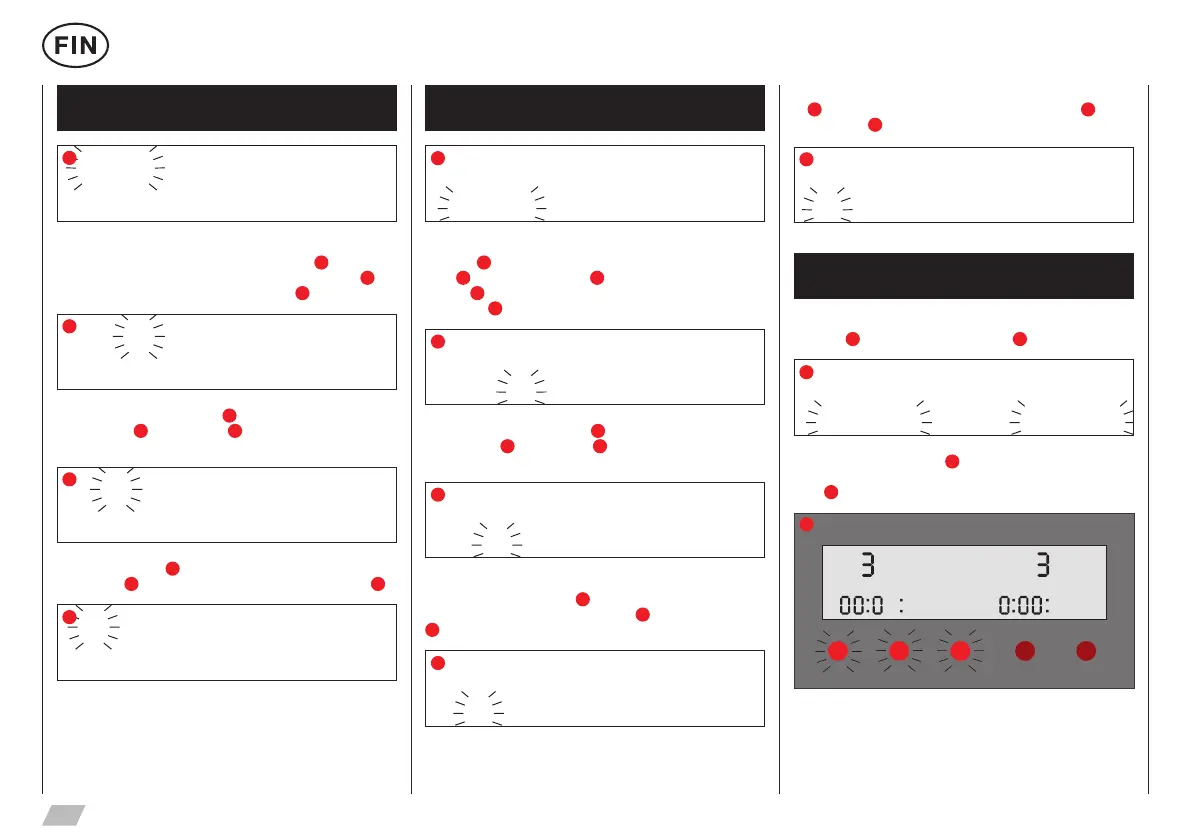 FIN

3

3

00:0 :

0:00: