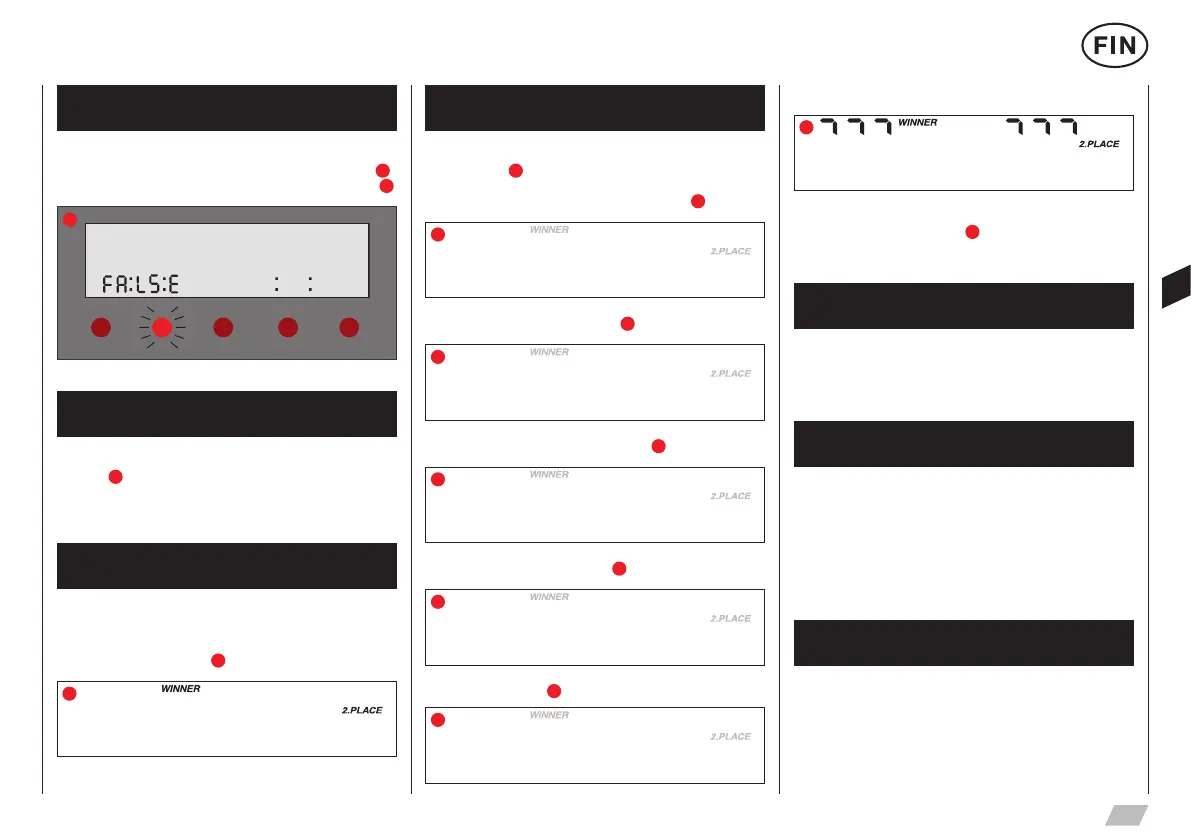 FIN

FA:LS:E : :

WINNER
2.PLACE

WINNER
2.PLACE

WINNER
2.PLACE

WINNER
2.PLACE

WINNER
2.PLACE

WINNER
2.PLACE

777 WINNER 777
2.PLACE