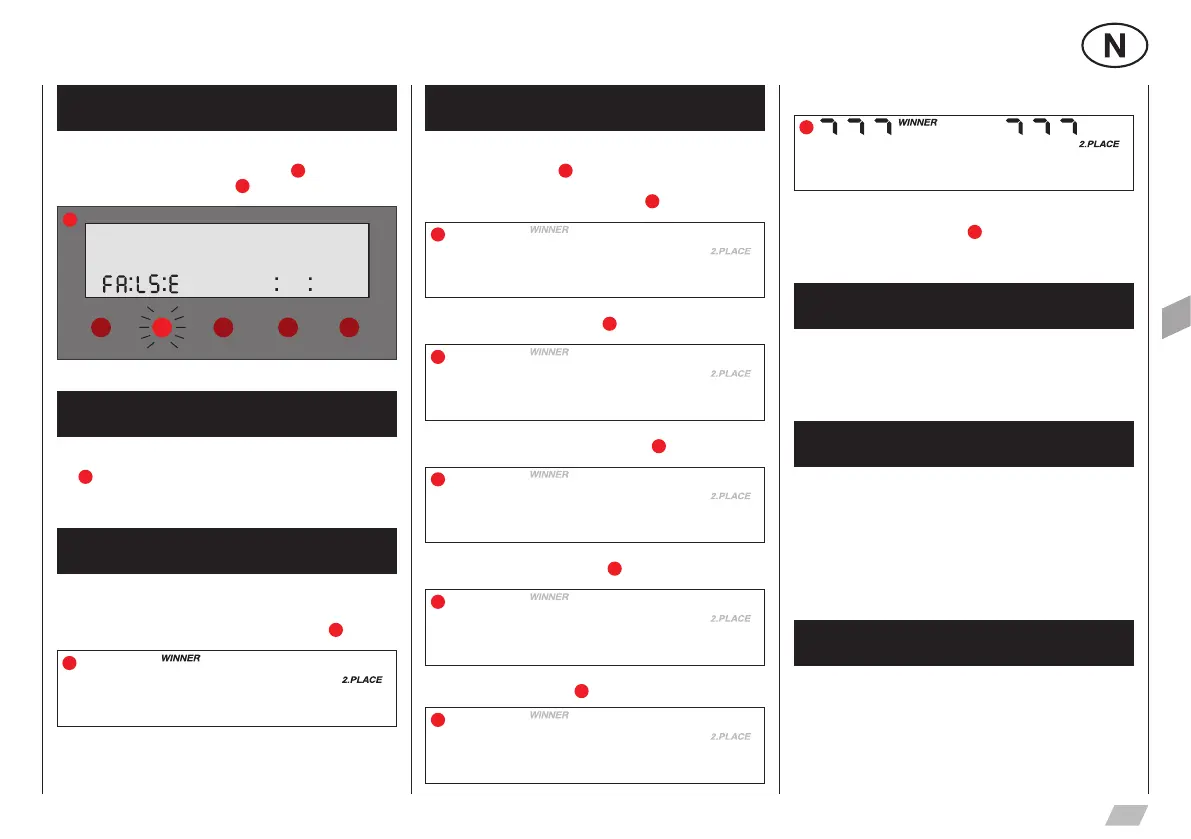 N

FA:LS:E : :

WINNER

2.PLACE

WINNER

2.PLACE

WINNER

2.PLACE

WINNER

2.PLACE

WINNER

2.PLACE

WINNER

2.PLACE

777 WINNER 777

2.PLACE