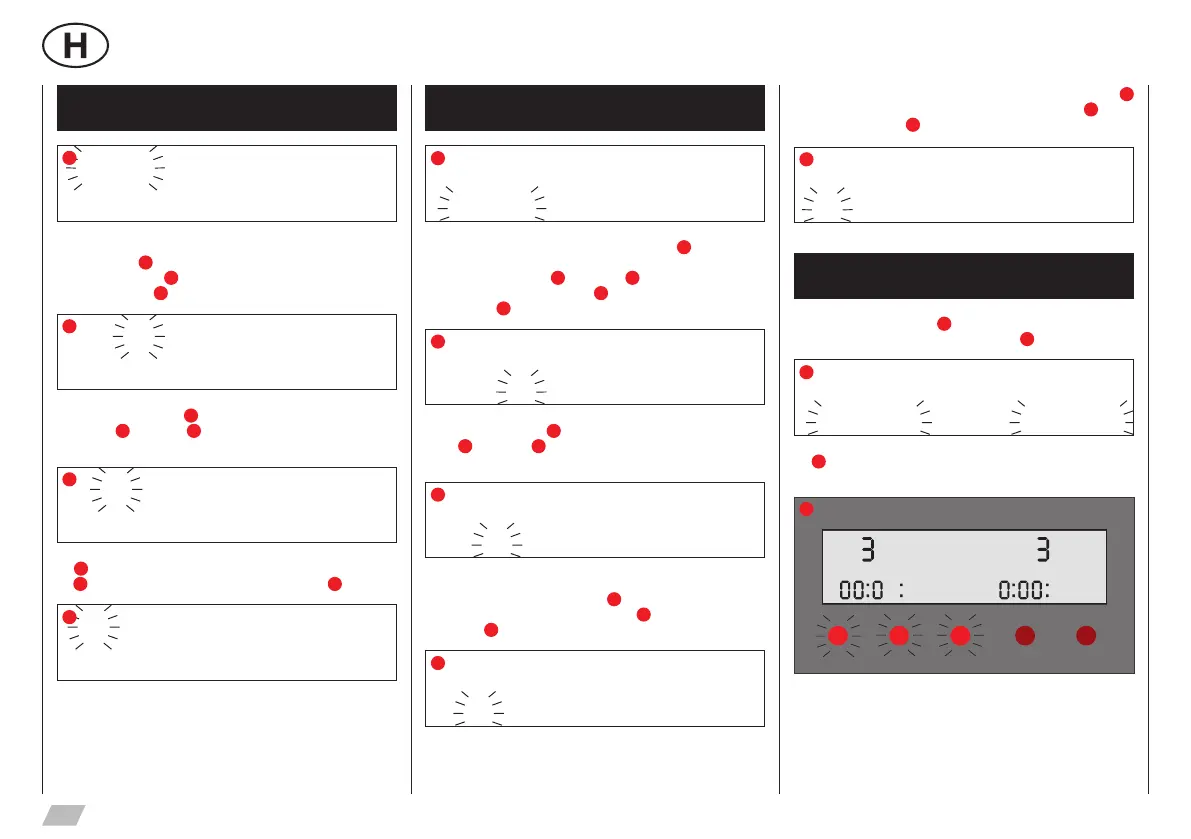 H

3

3

00:0 :

0:00: